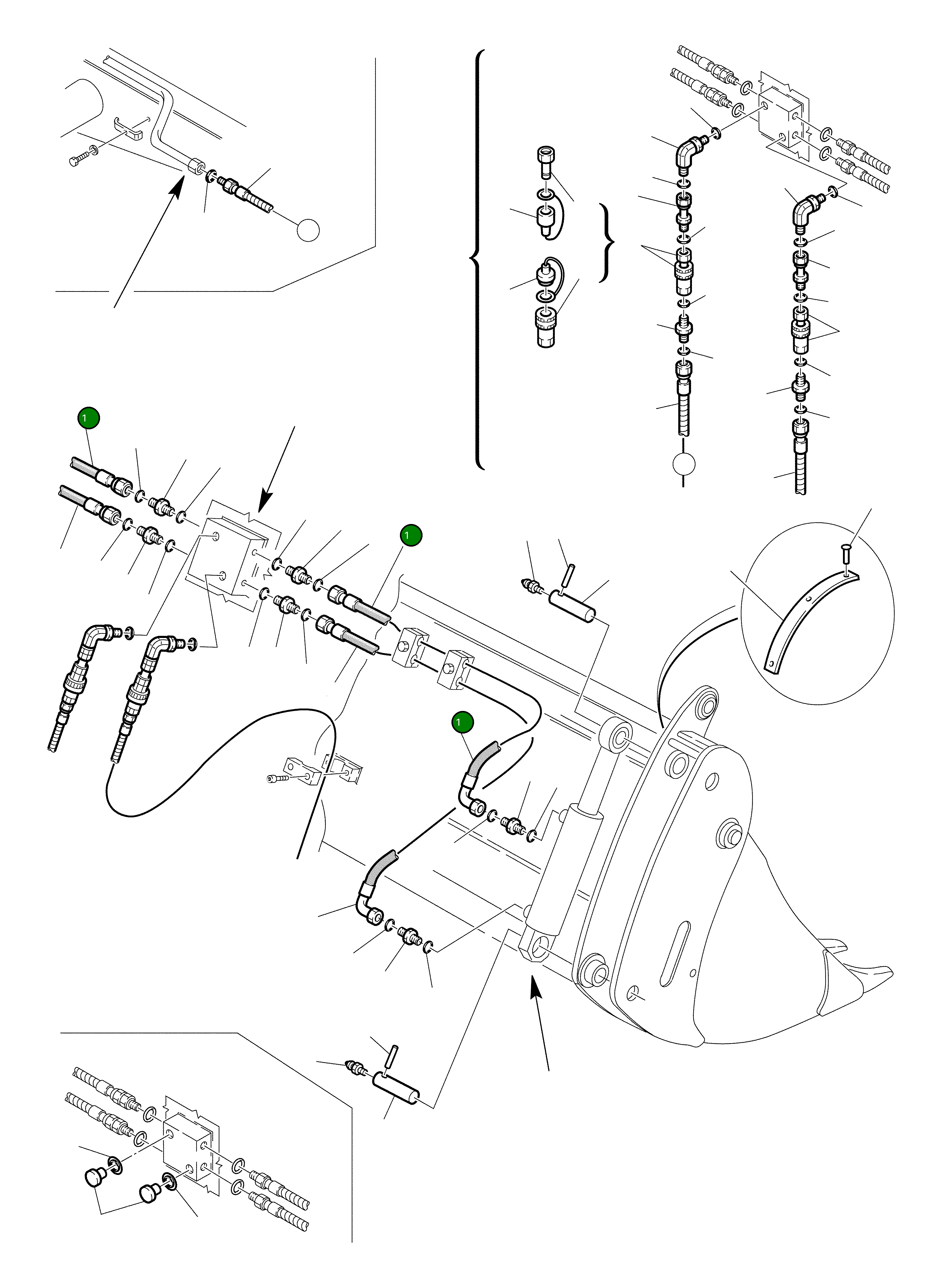 1

1

1