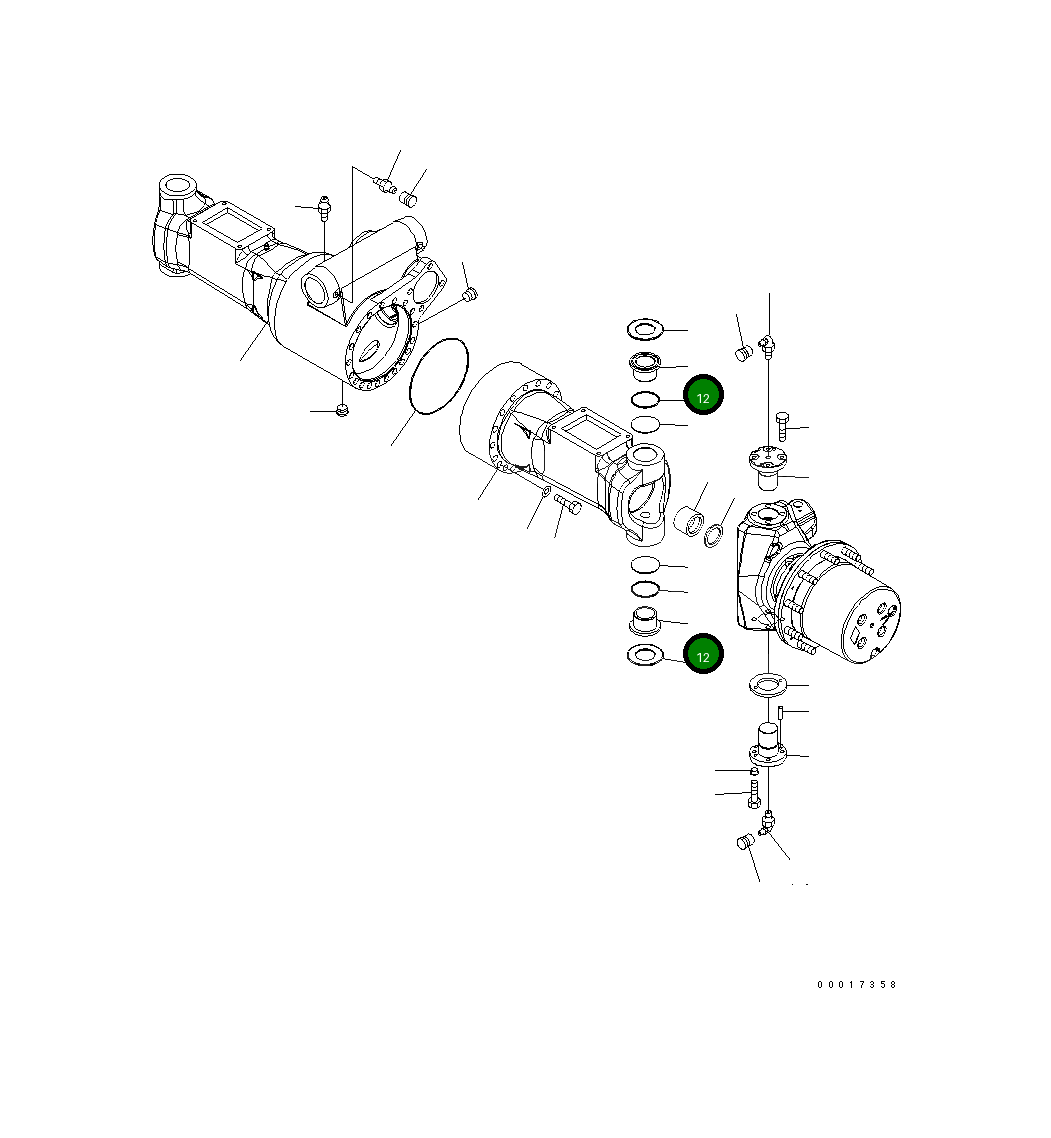 12

12

00017358