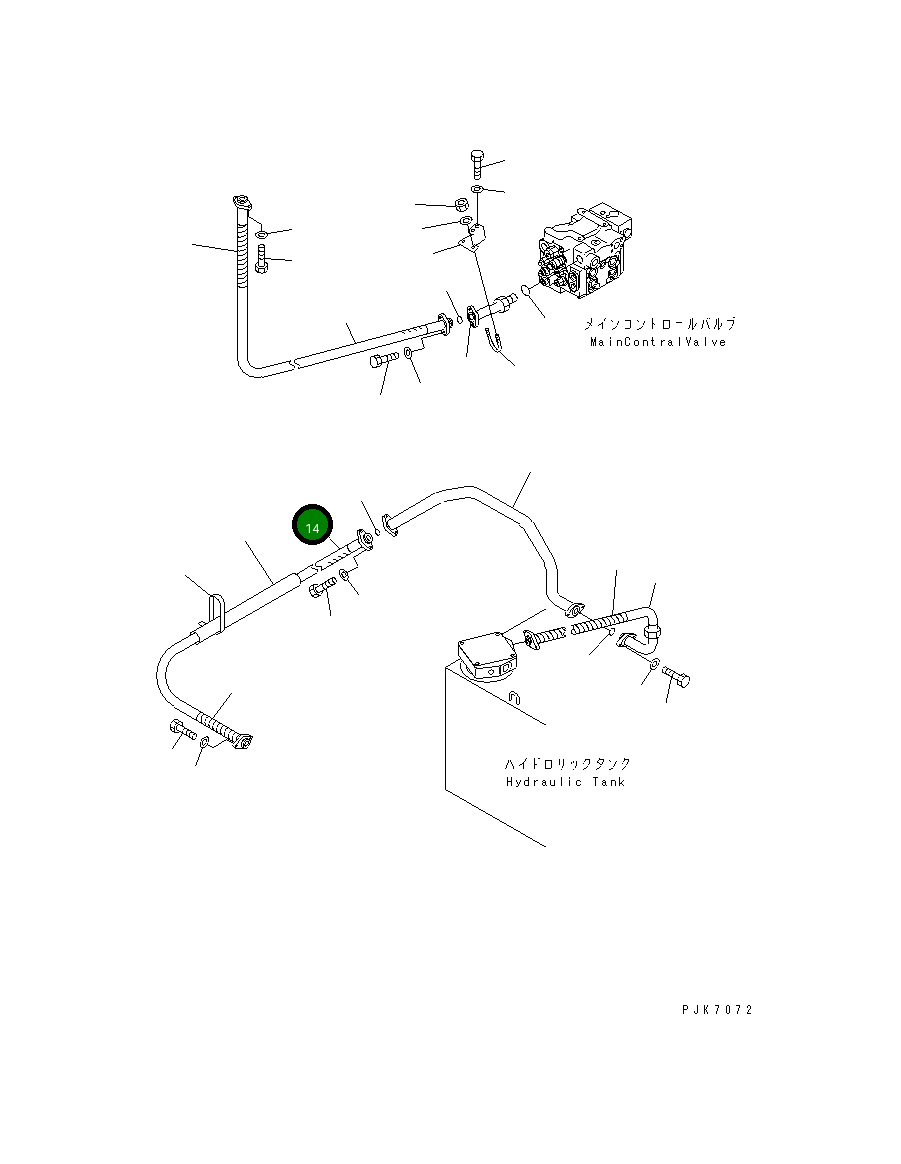 メインコントロールバルブ
MainContralValve

14

ハイドロリックタンク
Hydraulic Tank

PJK7072