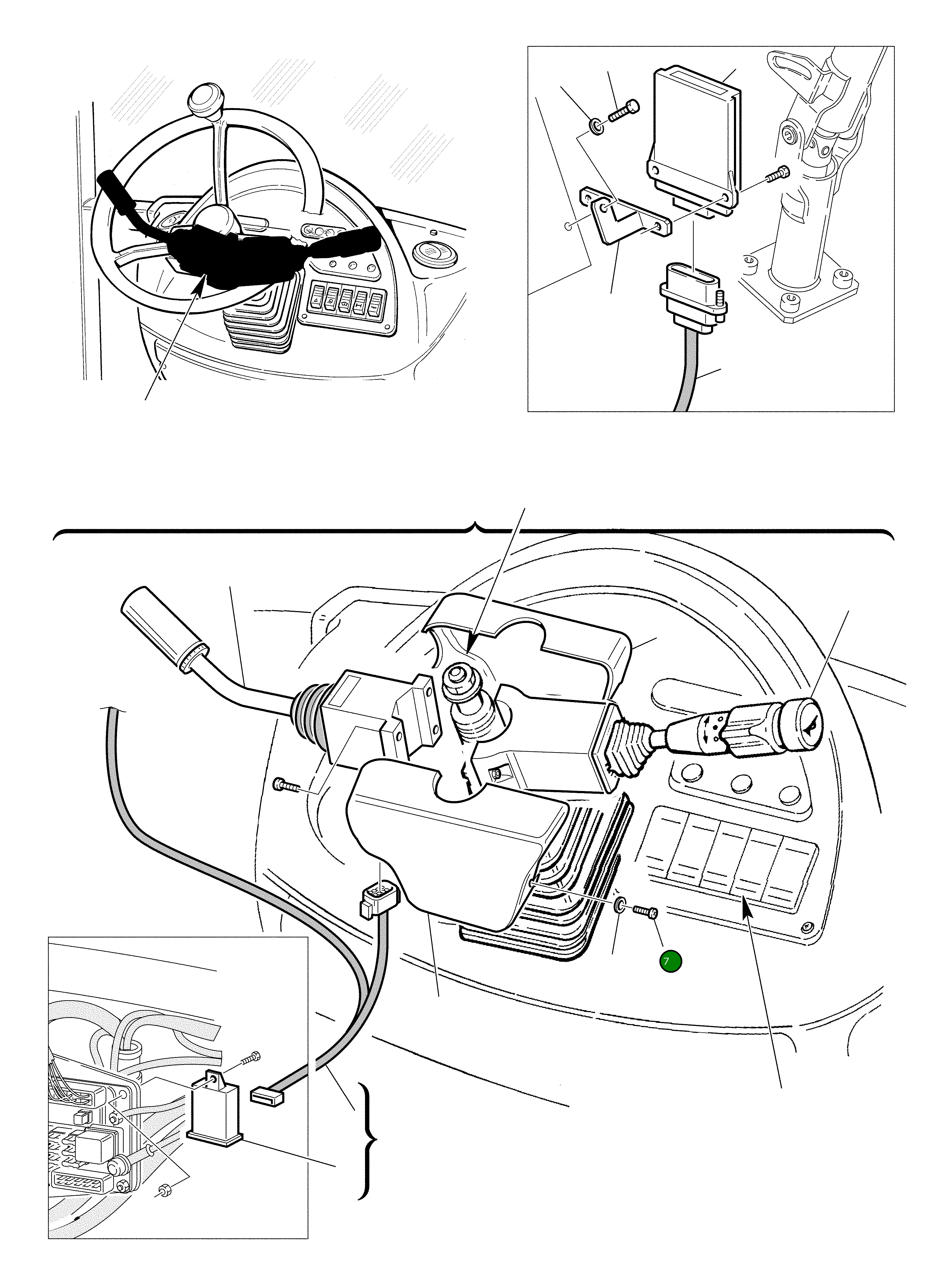 7