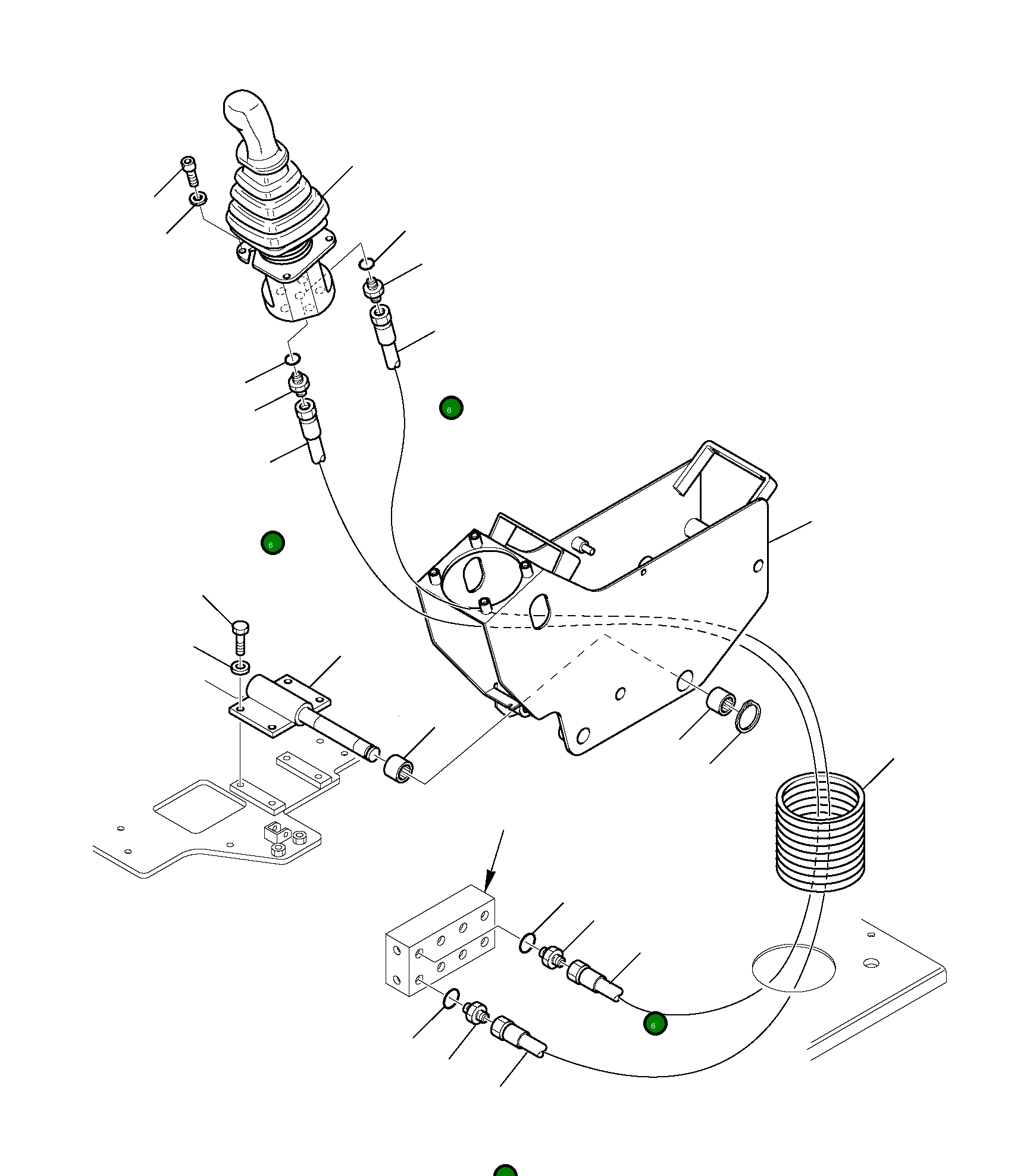 6

6

6