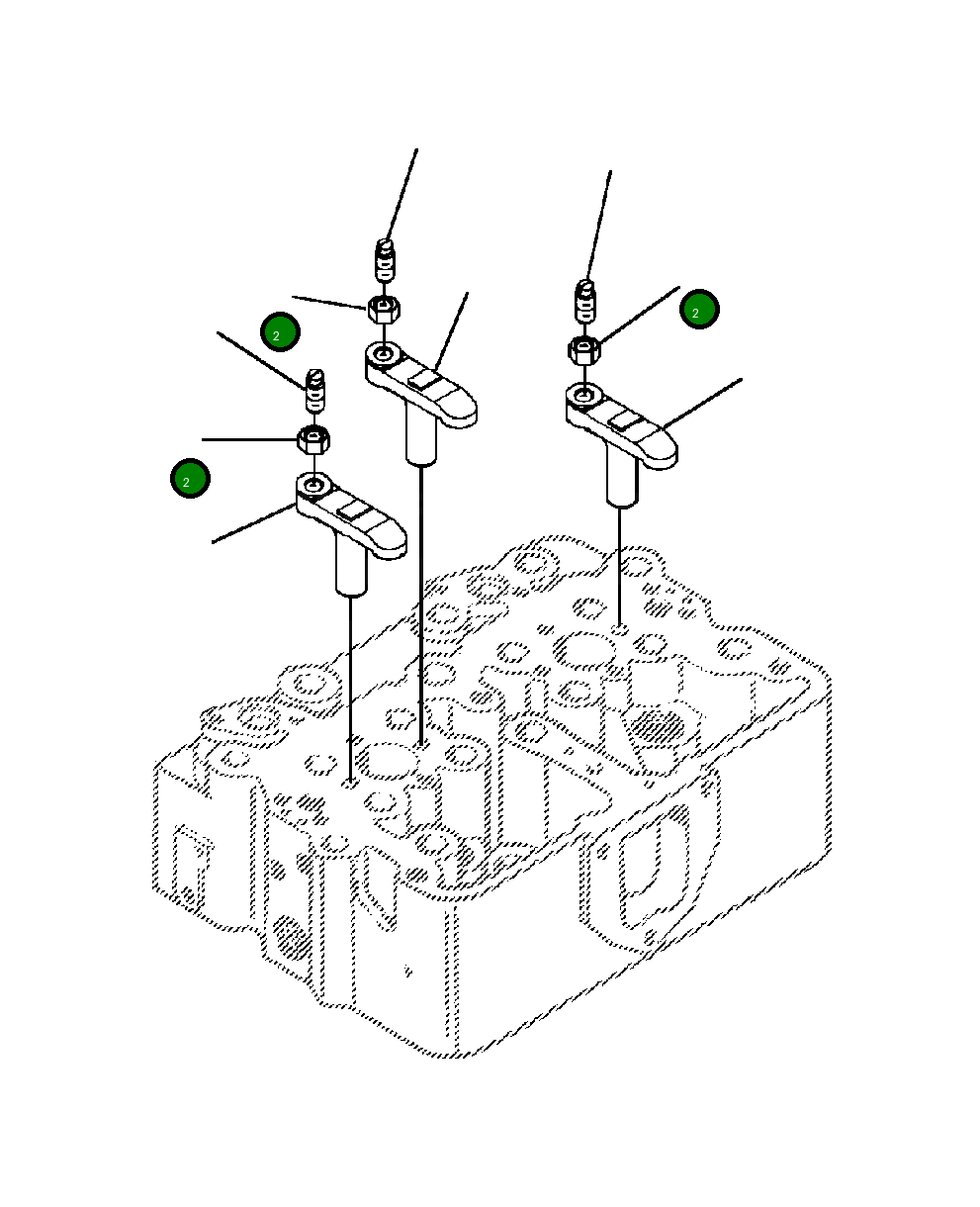 2
2
2