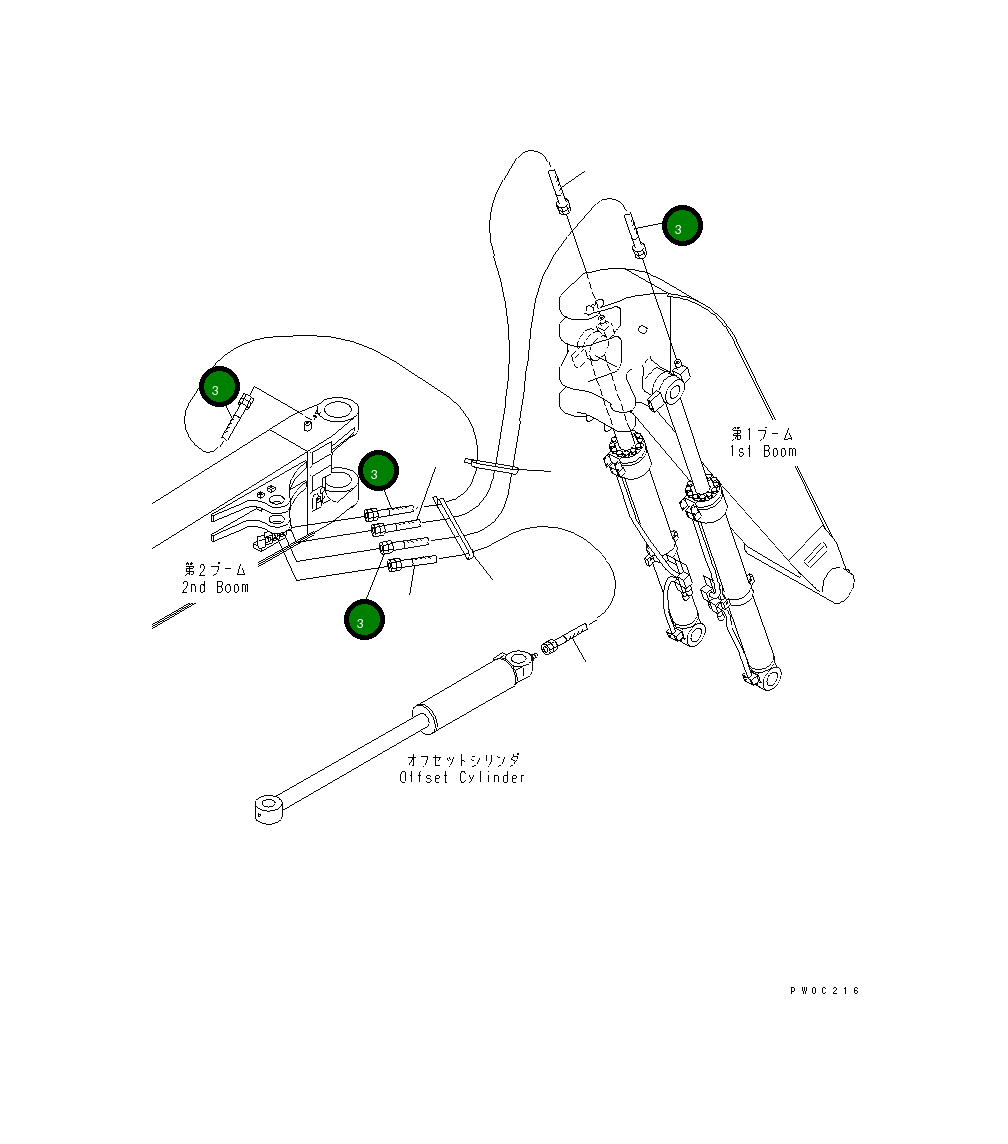 3

3

3

3

第1ブーム
1st Boom

第2ブーム
2nd Boom

オフセットシリンダ
Offset Cylinder

PW0C216