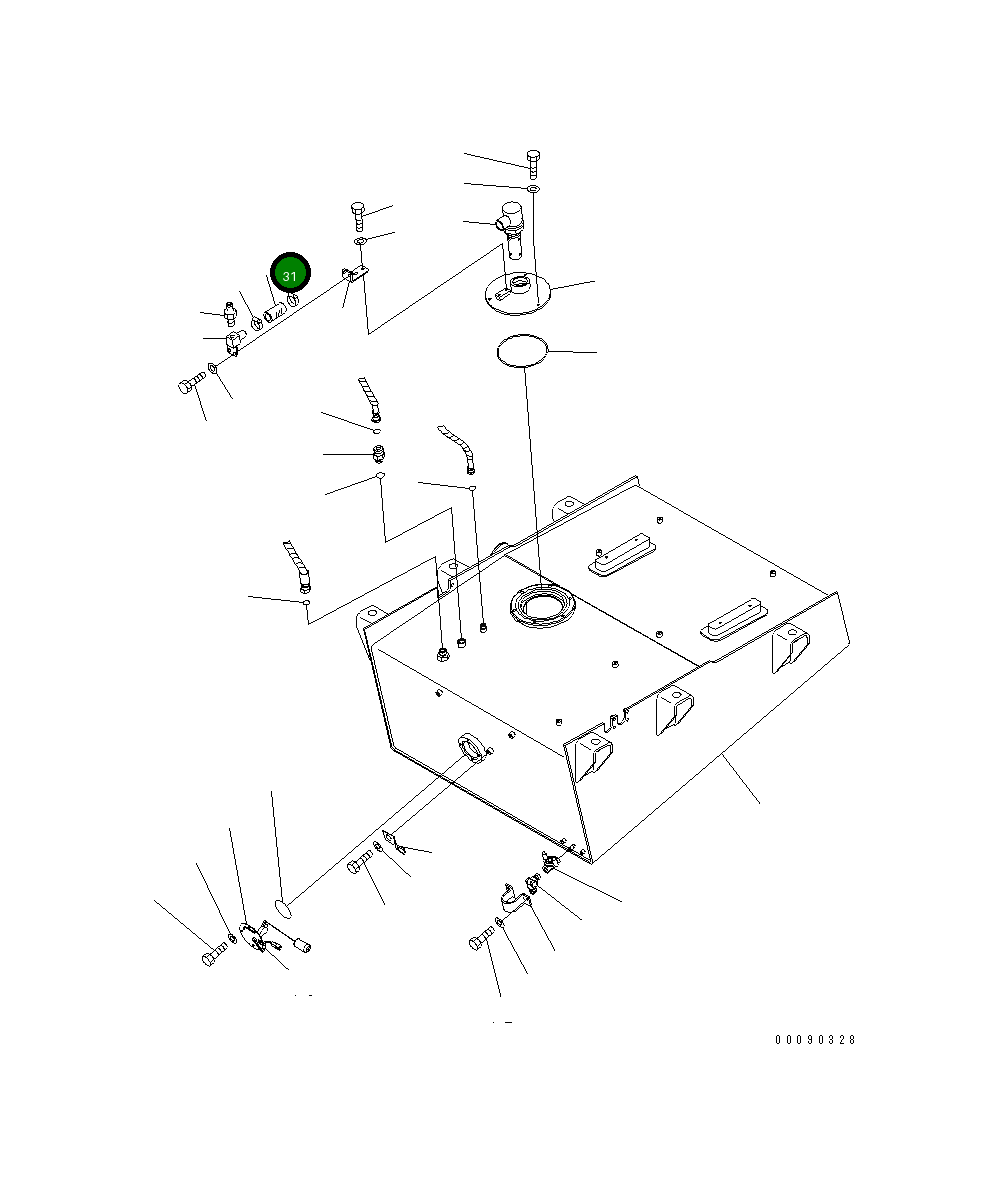 31

00090328