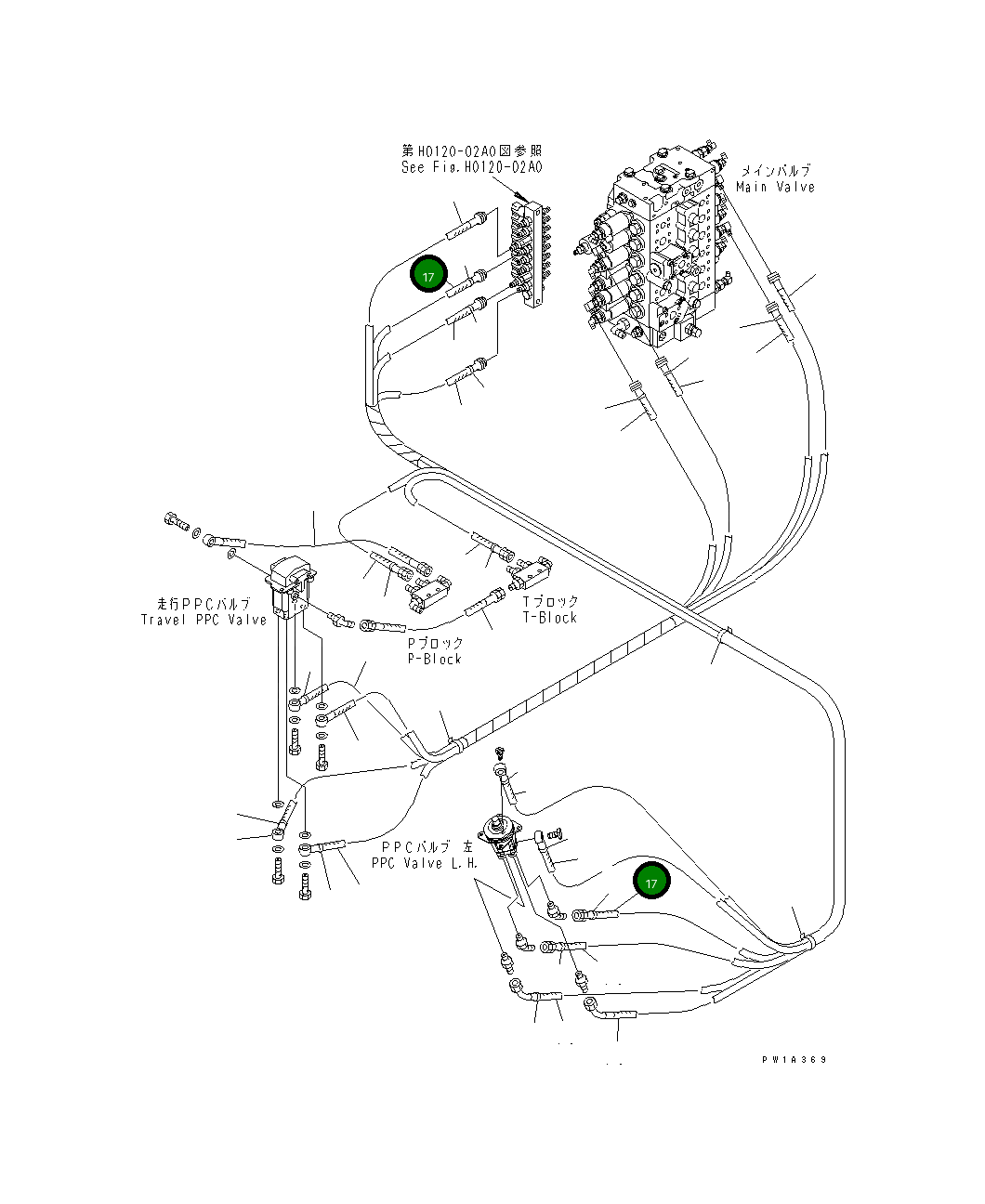 第H0120-02A0図参照
See Fig.H0120-02A0

メインバルブ
Main Valve

17

走行PPCバルブ
Travel PPC Valve

Tブロック
T-Block

Pブロック
P-Block

PPCバルブ 左
PPC Valve L.H.

17

PW1A369