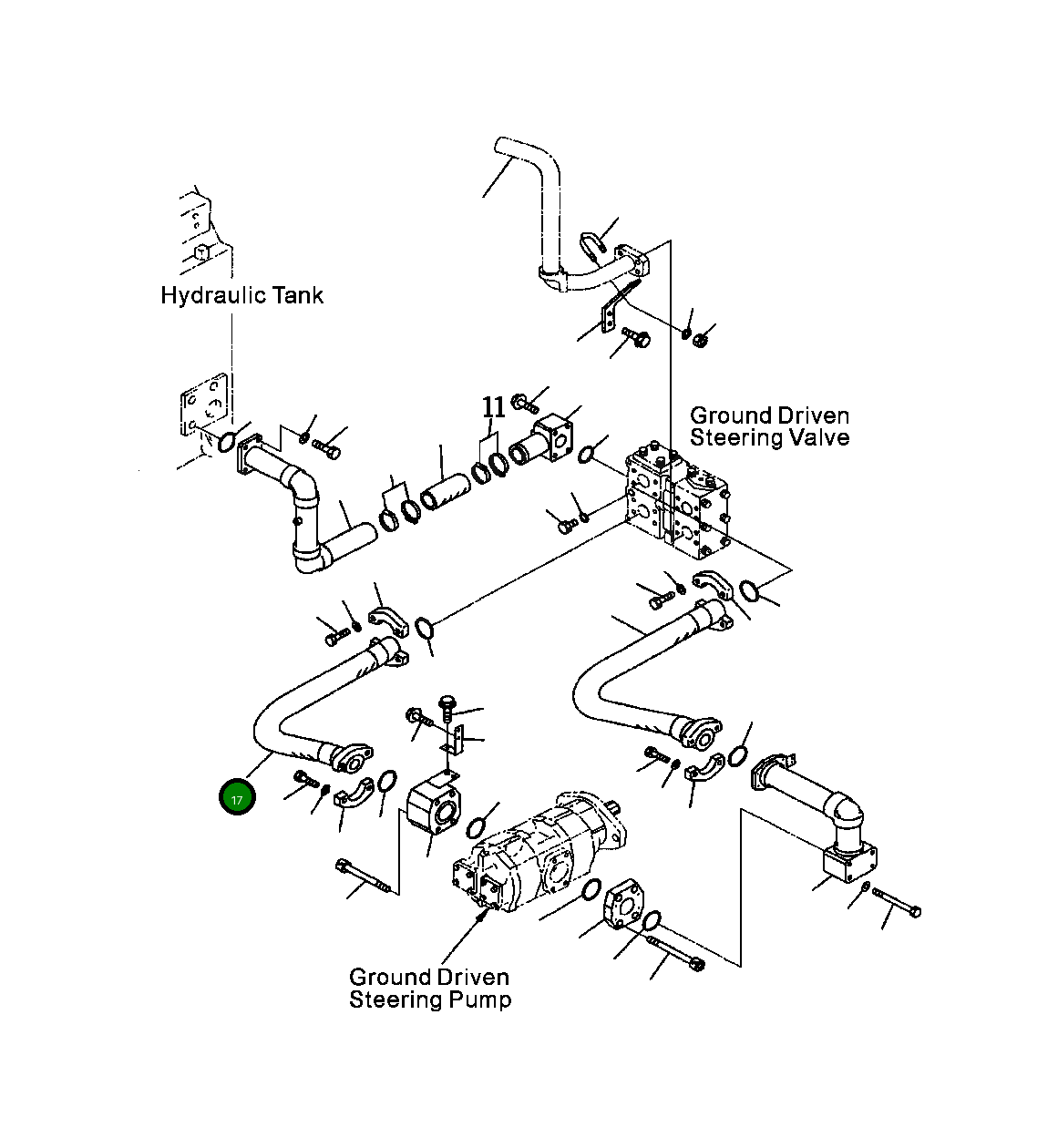 Hydraulic Tank

11

Ground Driven
Steering Valve

17

Ground Driven
Steering Pump