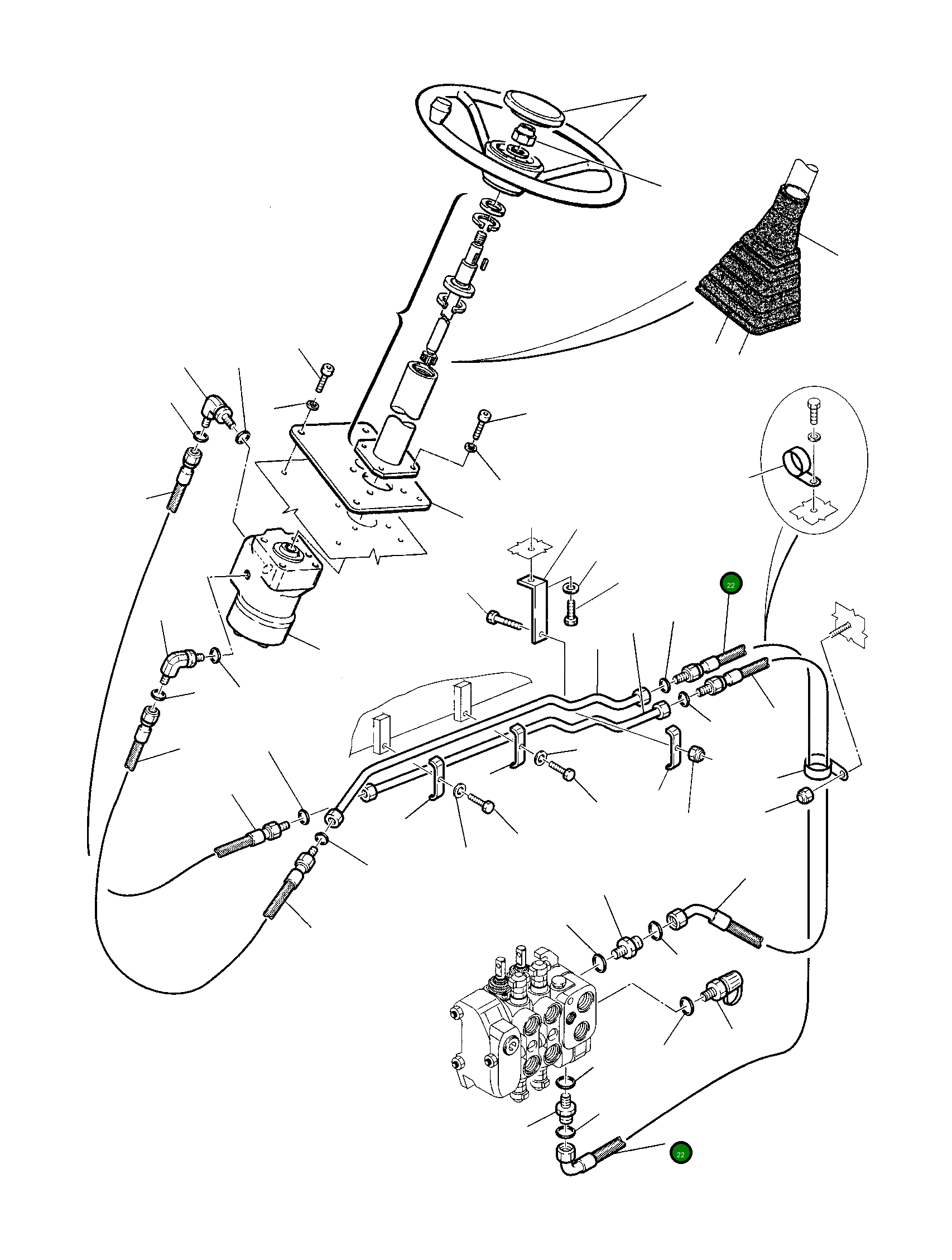 22

22