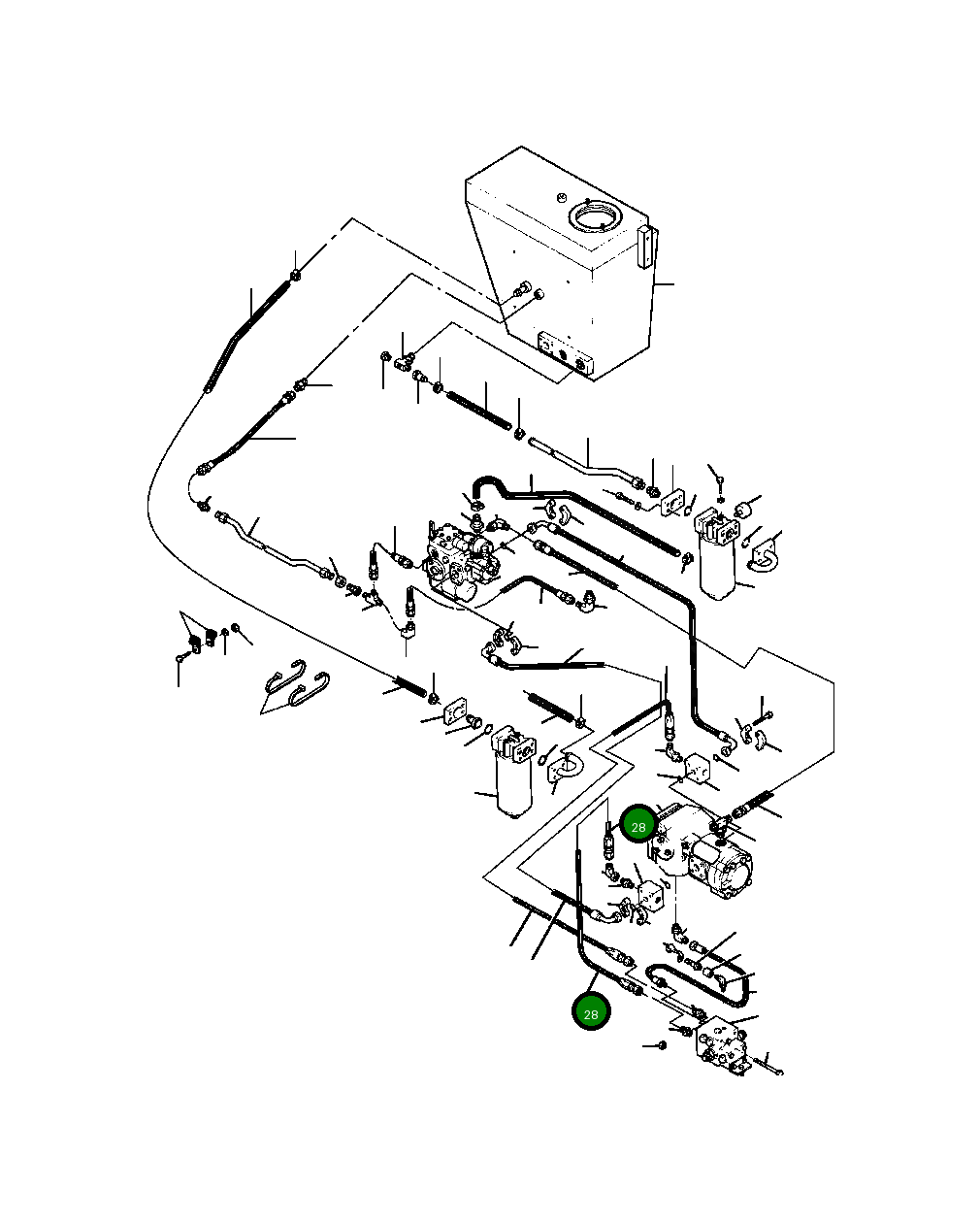 28

28