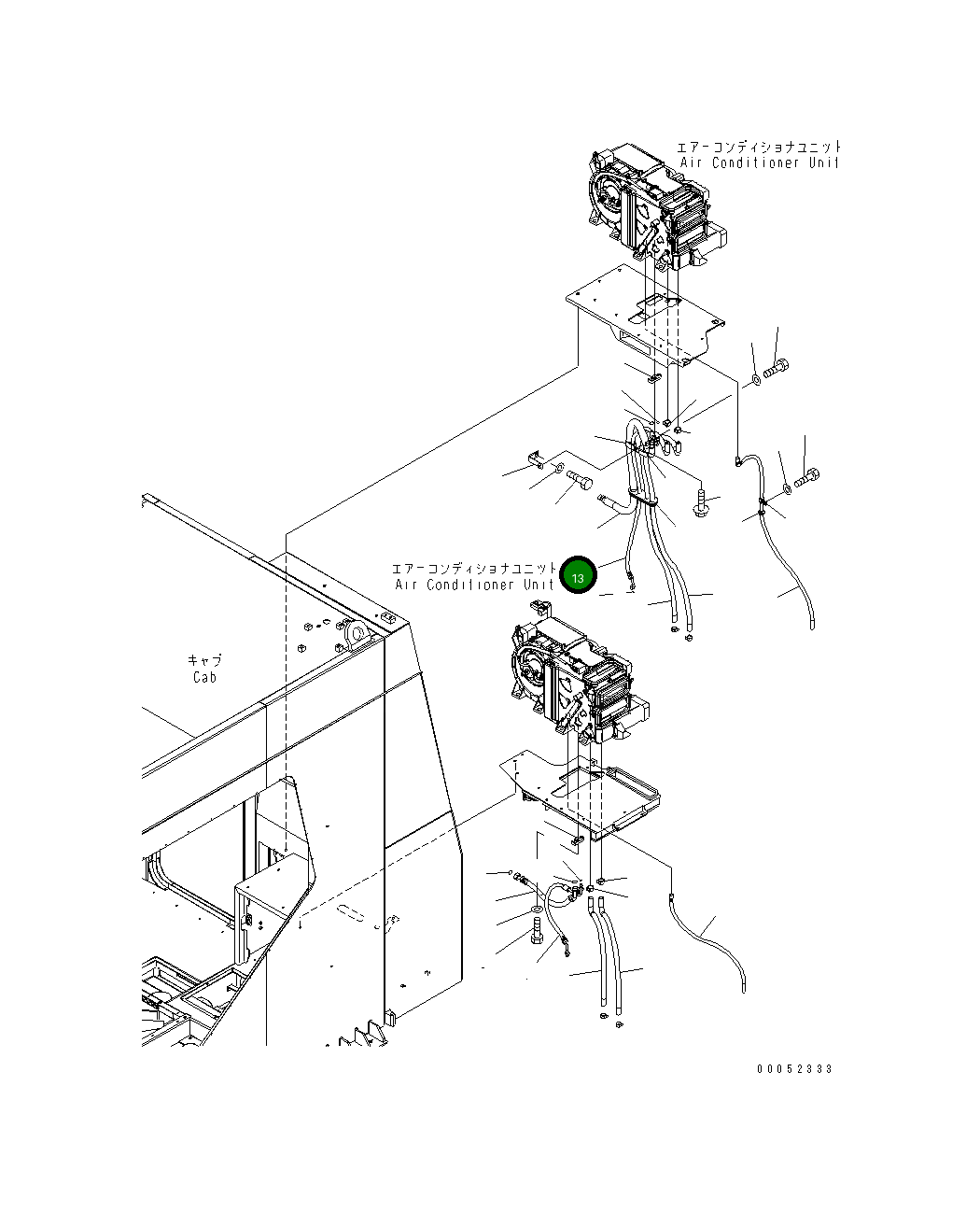 エアーコンディショナユニット
Air Conditioner Unit

エアーコンディショナユニット
Air Conditioner Unit

13

キャブ
Cab

00052333