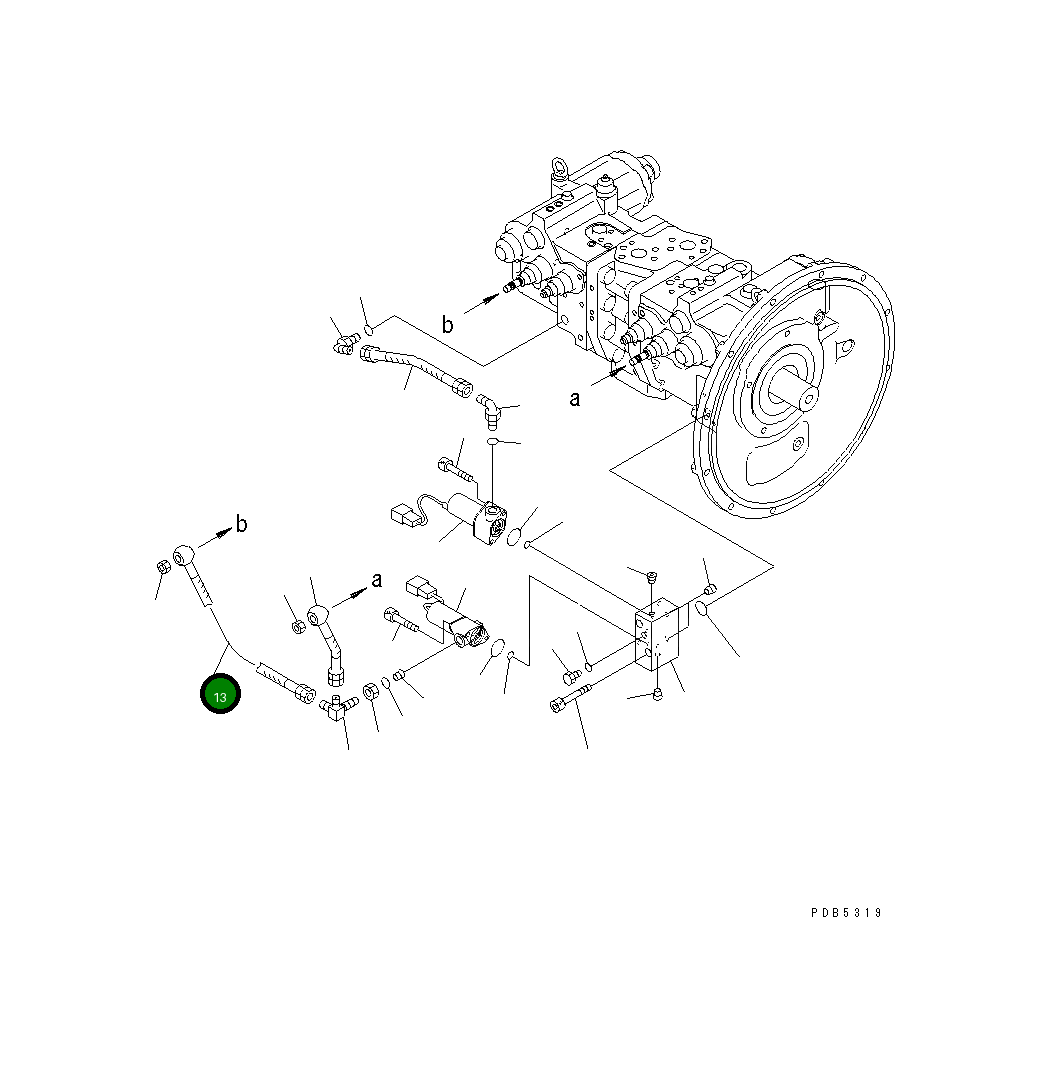 b
a
b
a
13
PDB5319