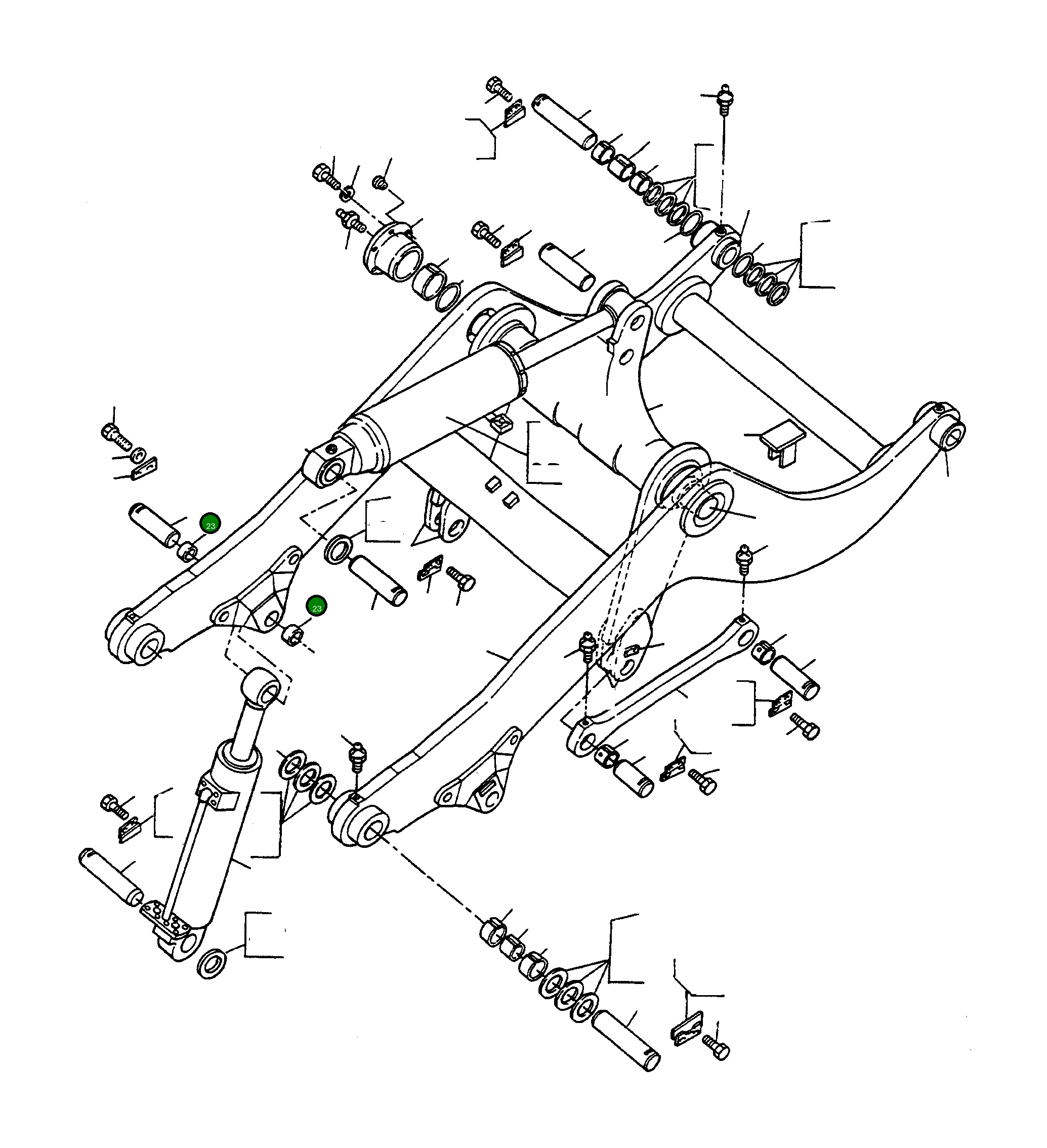 23

23