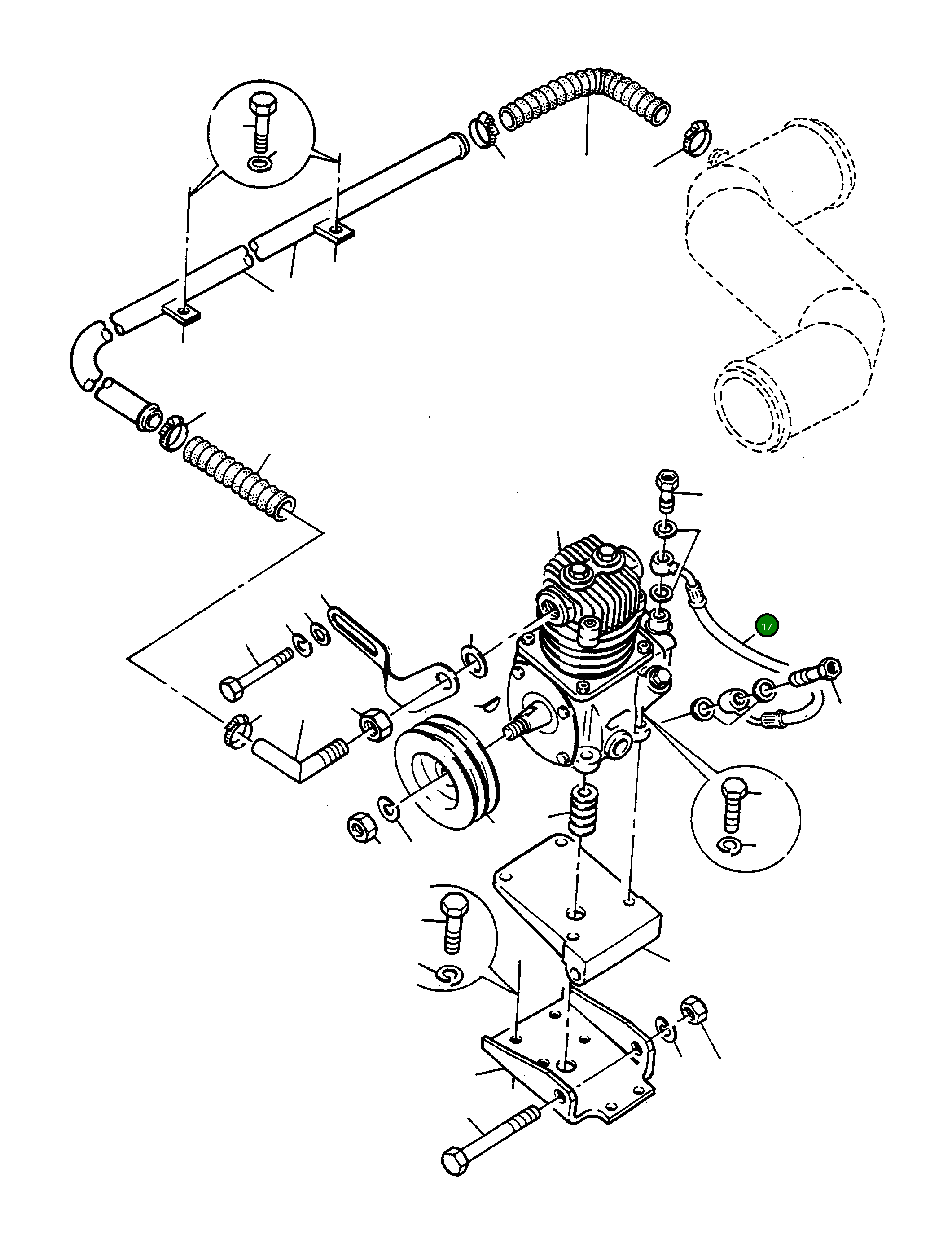 17