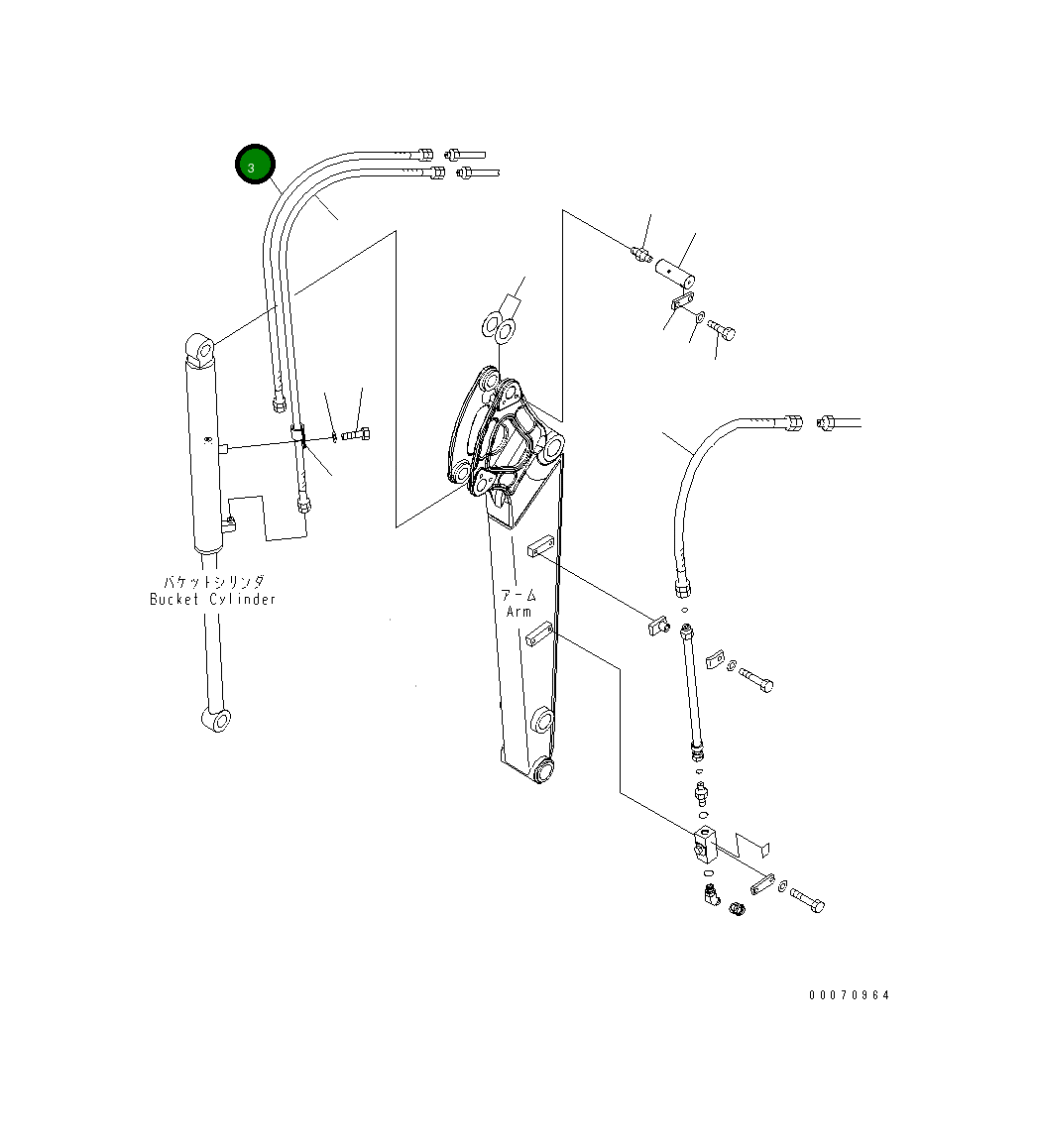 3

バケットシリンダ
Bucket Cylinder

アーム
Arm

00070964