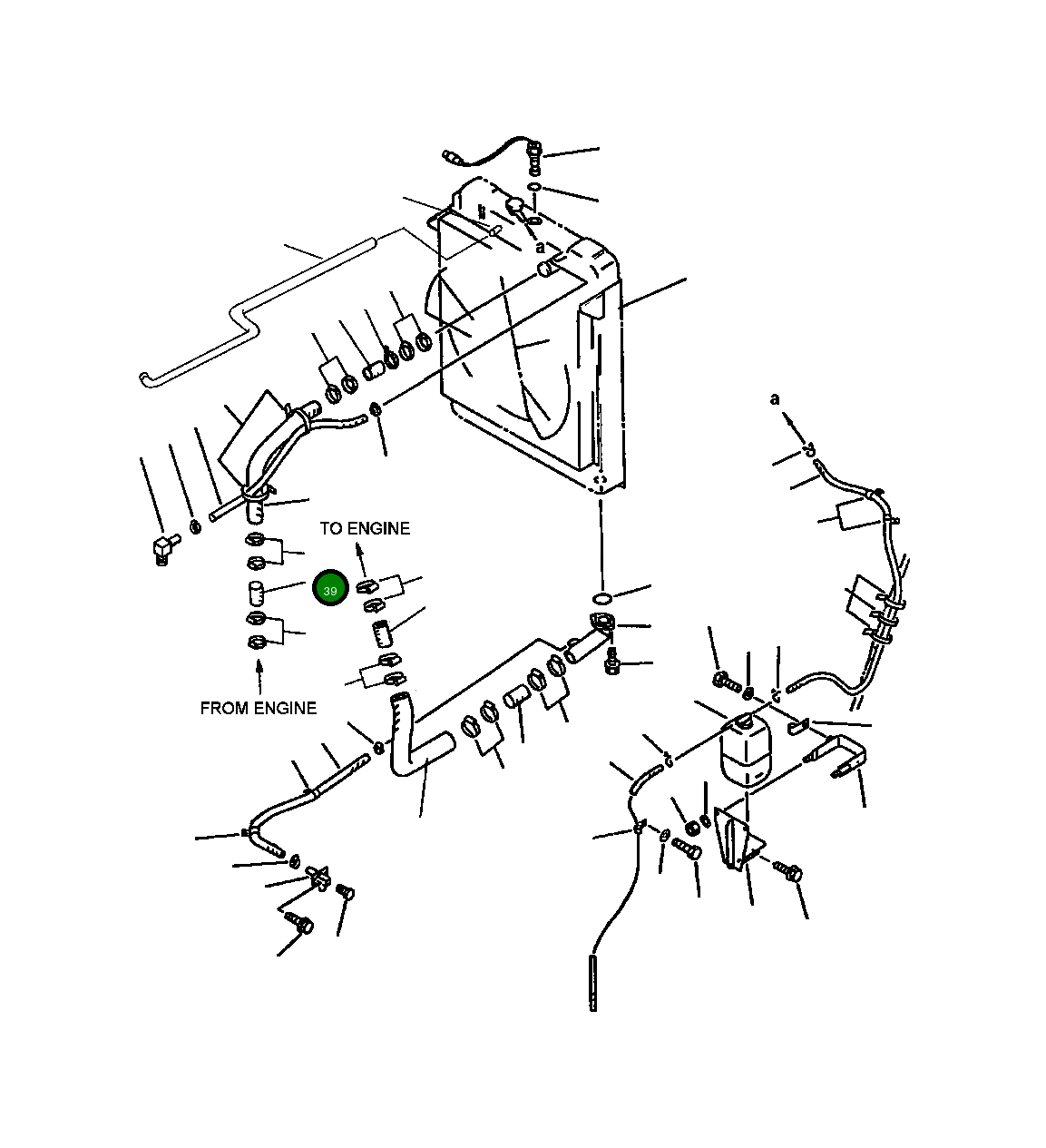 a

a

TO ENGINE

39

FROM ENGINE