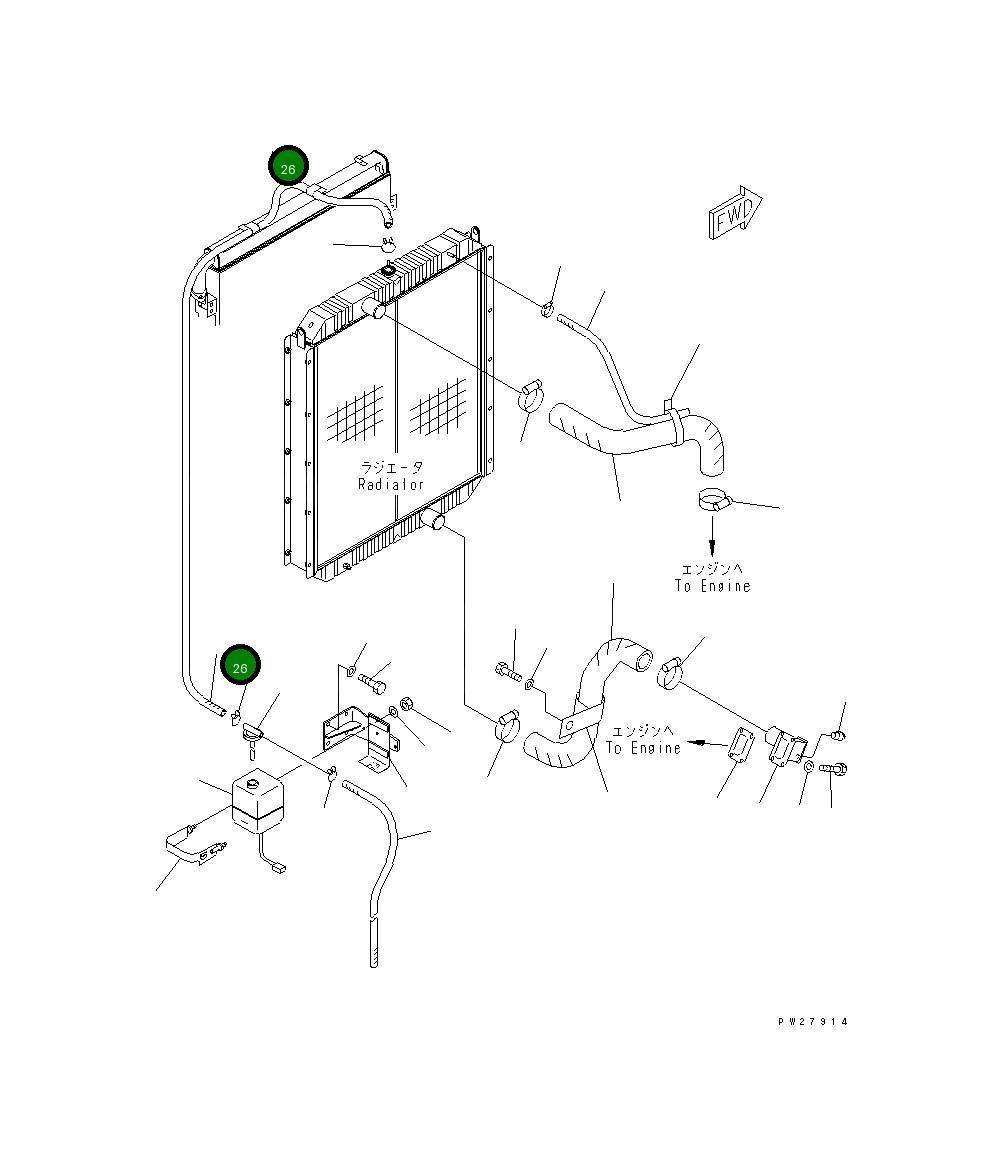 26

FWD

ラジエータ
Radiator

エンジンへ
To Engine

26

エンジンへ
To Engine

PW27914