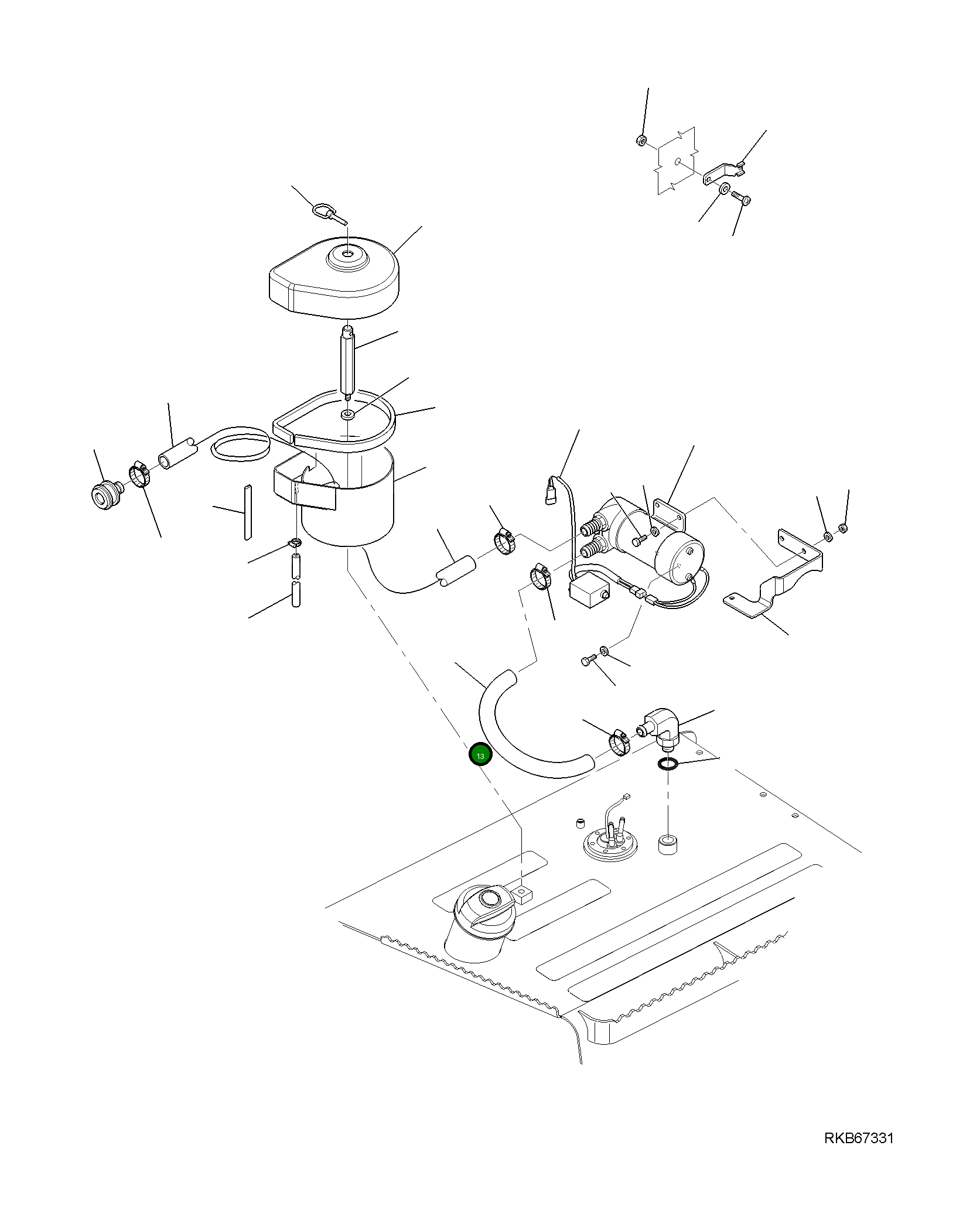 13

RKB67331