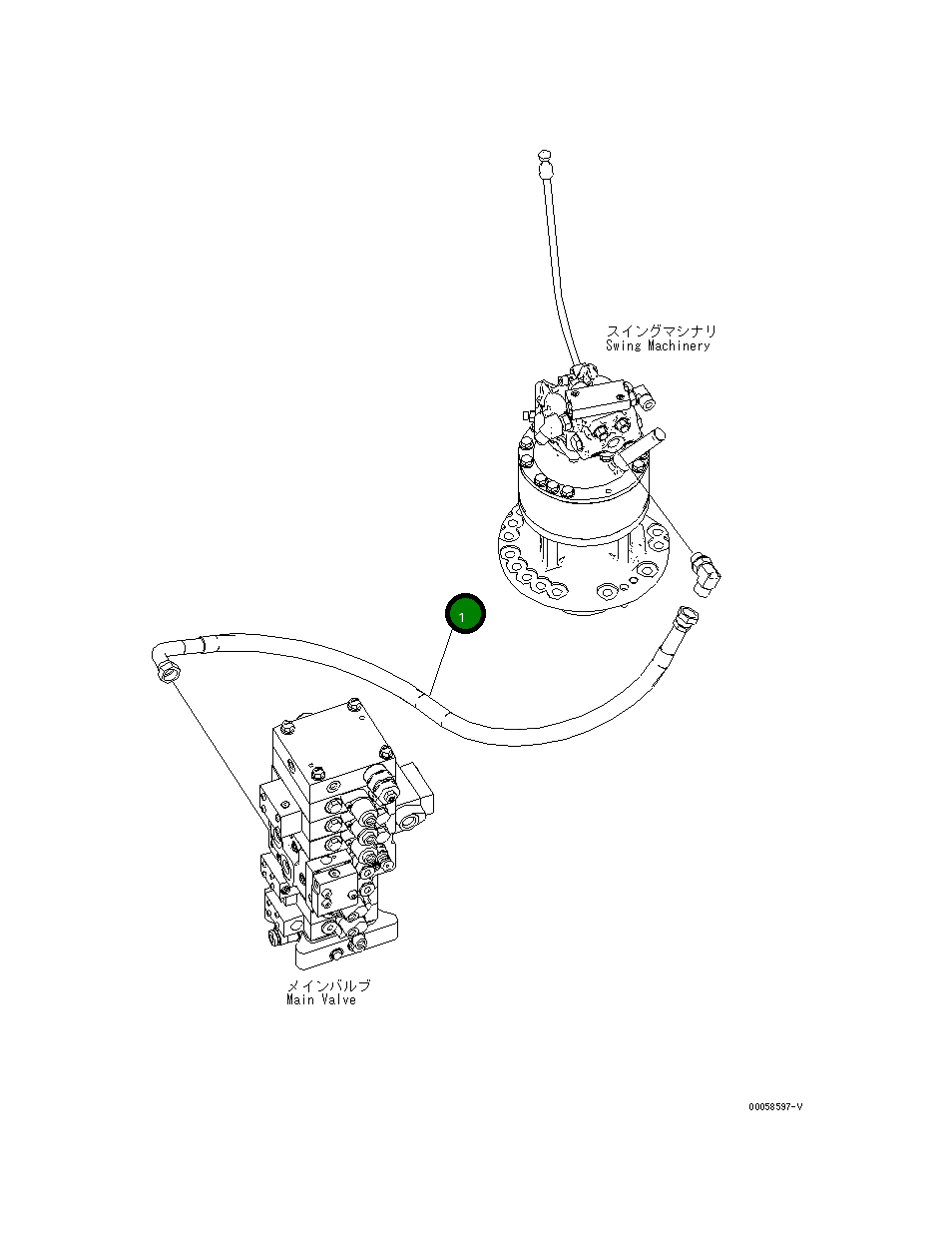 スイングマシナリ
Swing Machinery

1

メインバルブ
Main Valve

00058597-V