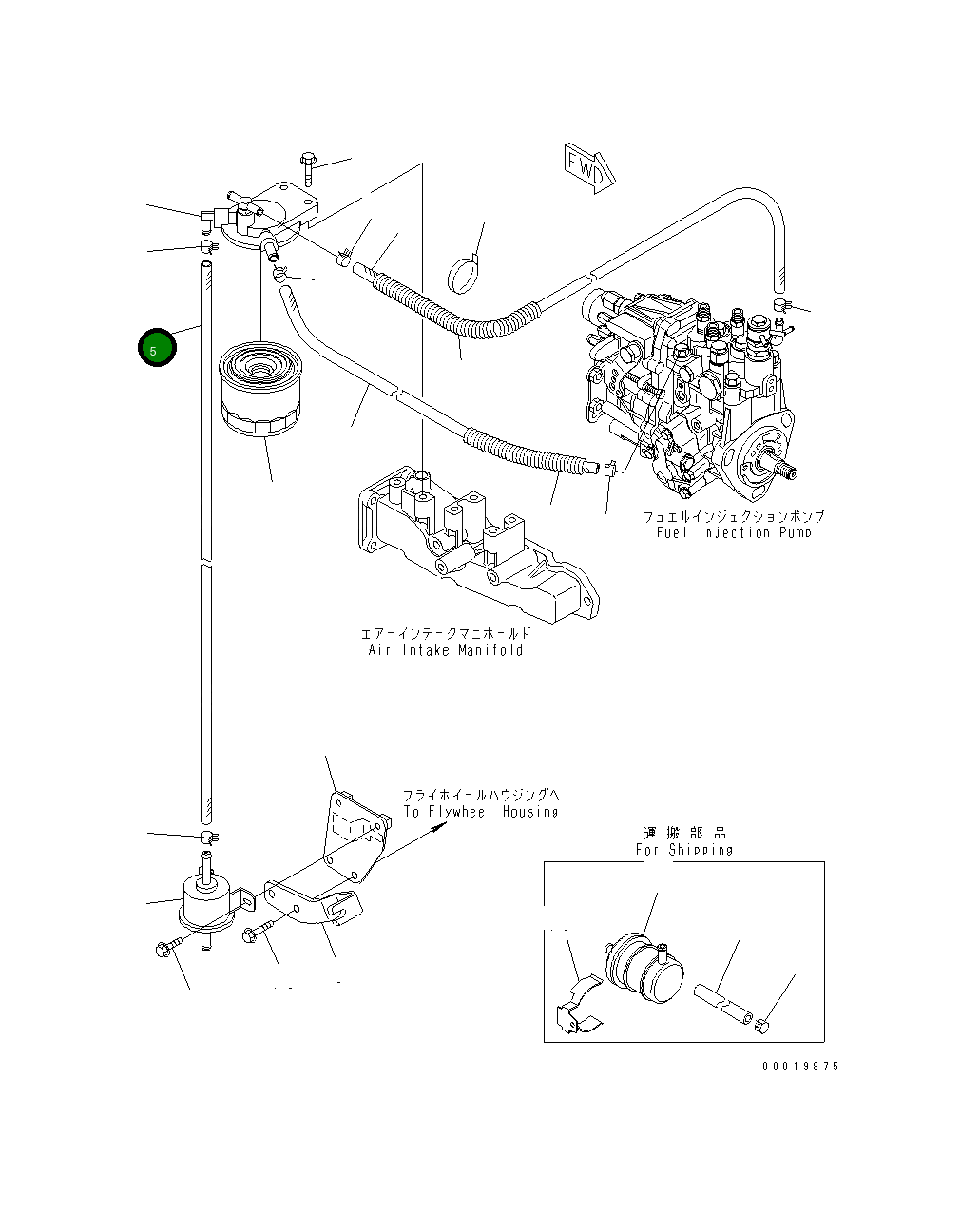 FWD

5

フュエルインジェクションポンプ
Fuel Injection Pump

エアーインテークマニホールド
Air Intake Manifold

フライホイールハウジングへ
To Flywheel Housing

運搬部品
For Shipping

00019875