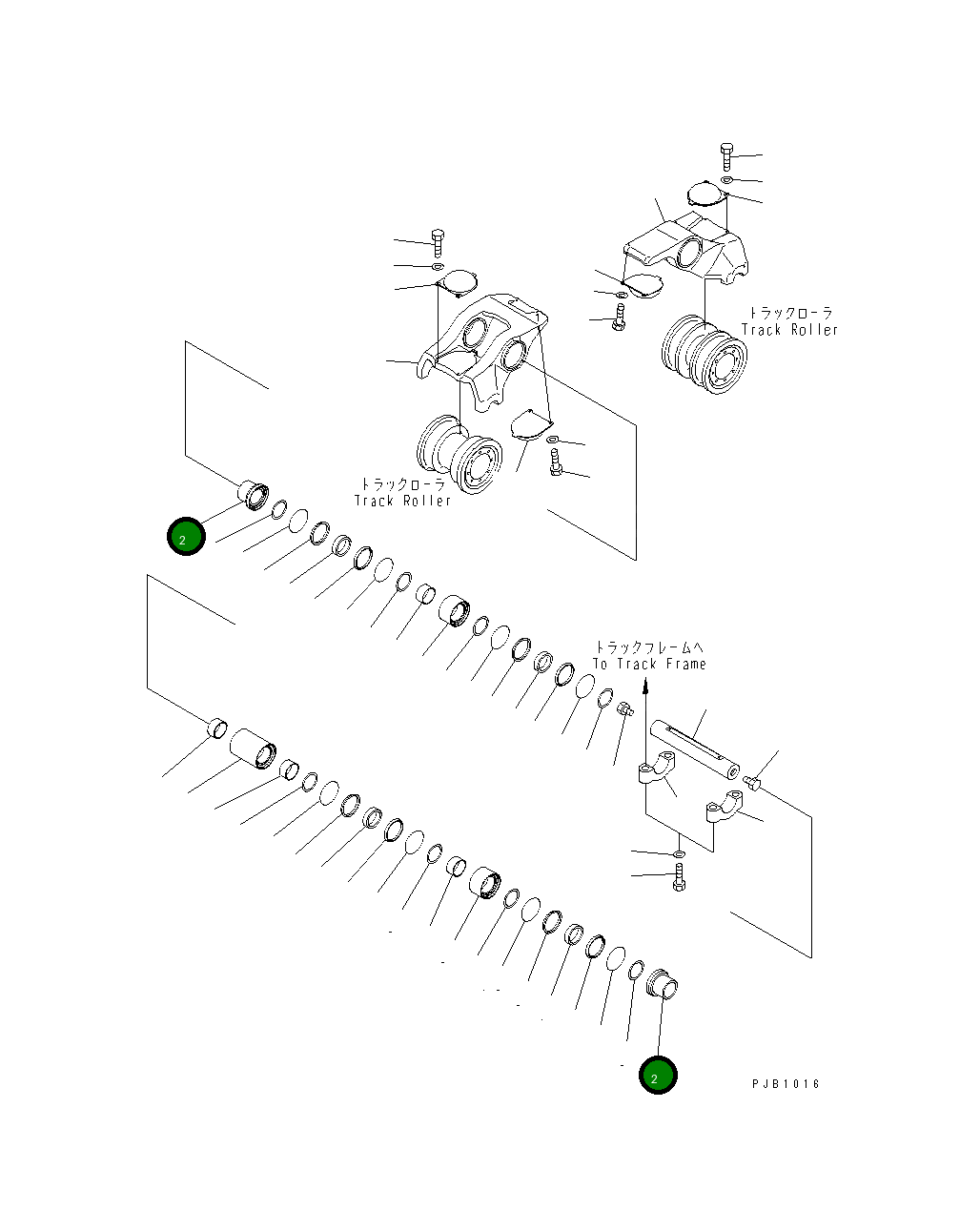 トラックローラ
Track Roller

トラックローラ
Track Roller

2

トラックフレームへ
To Track Frame

2

PJB1016