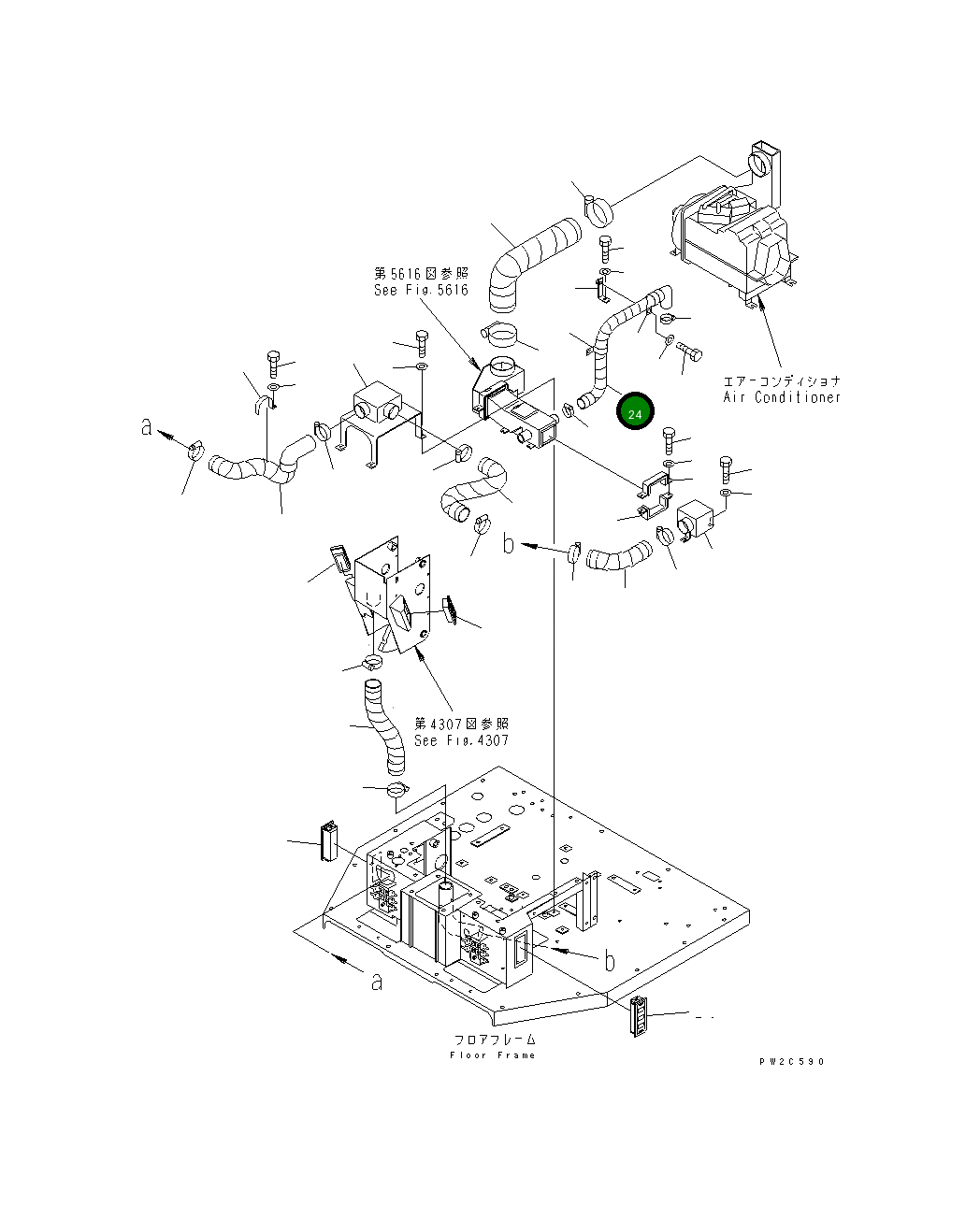 第5616図参照
See Fig.5616

エアーコンディショナ
Air Conditioner

24

a

b

第4307図参照
See Fig.4307

b

a

フロアフレーム
Floor Frame

PW2C590