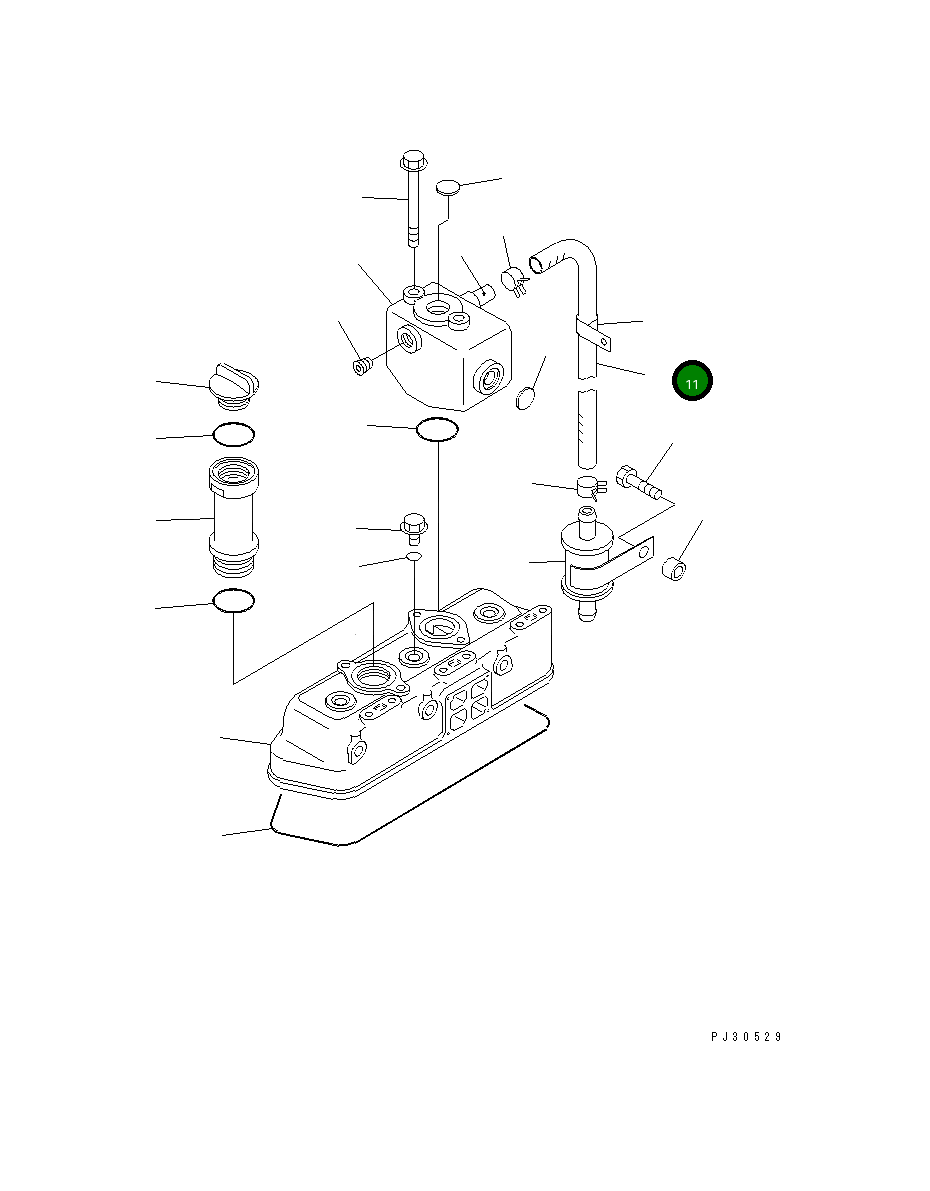 11

PJ30529