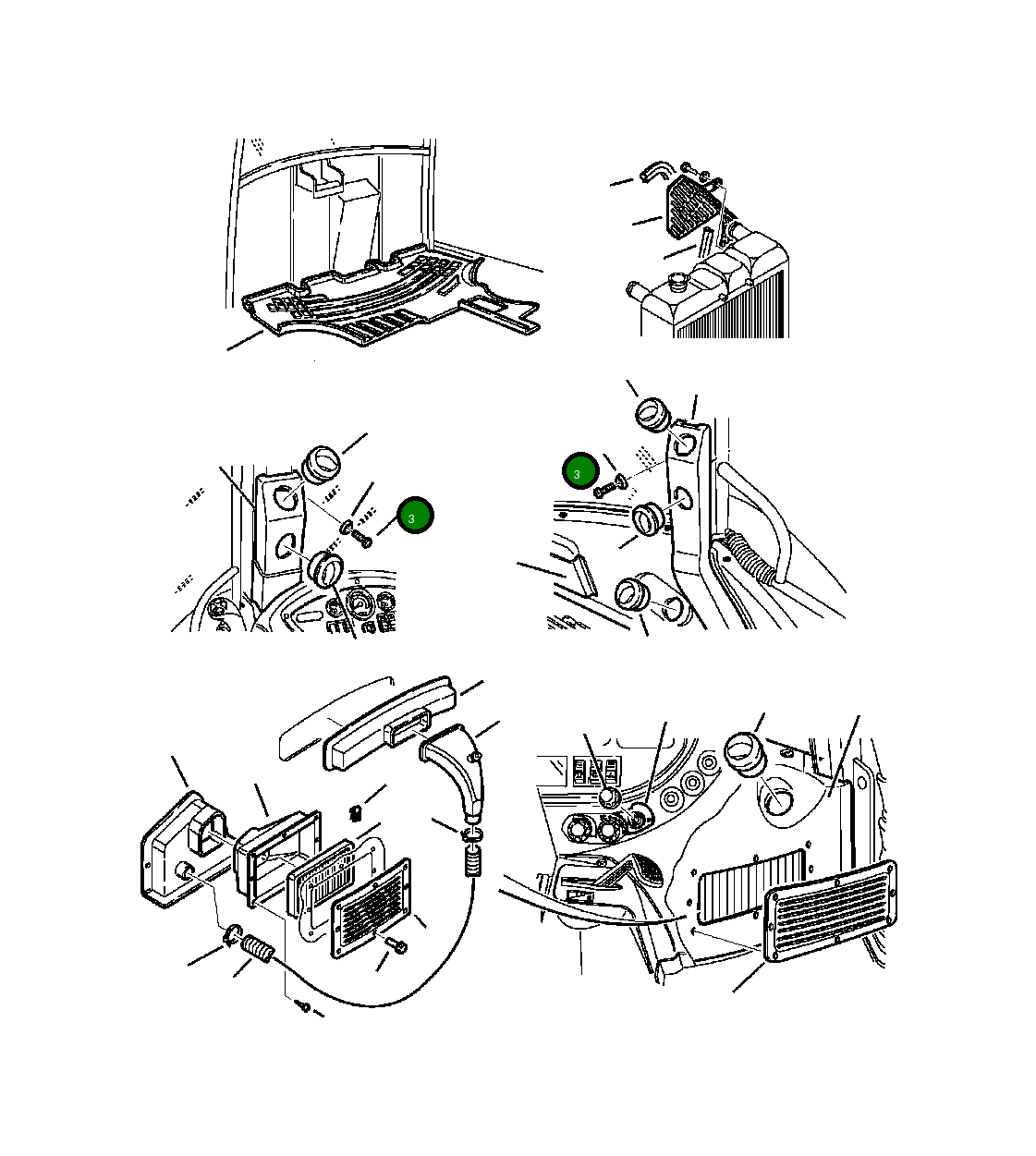 3

3