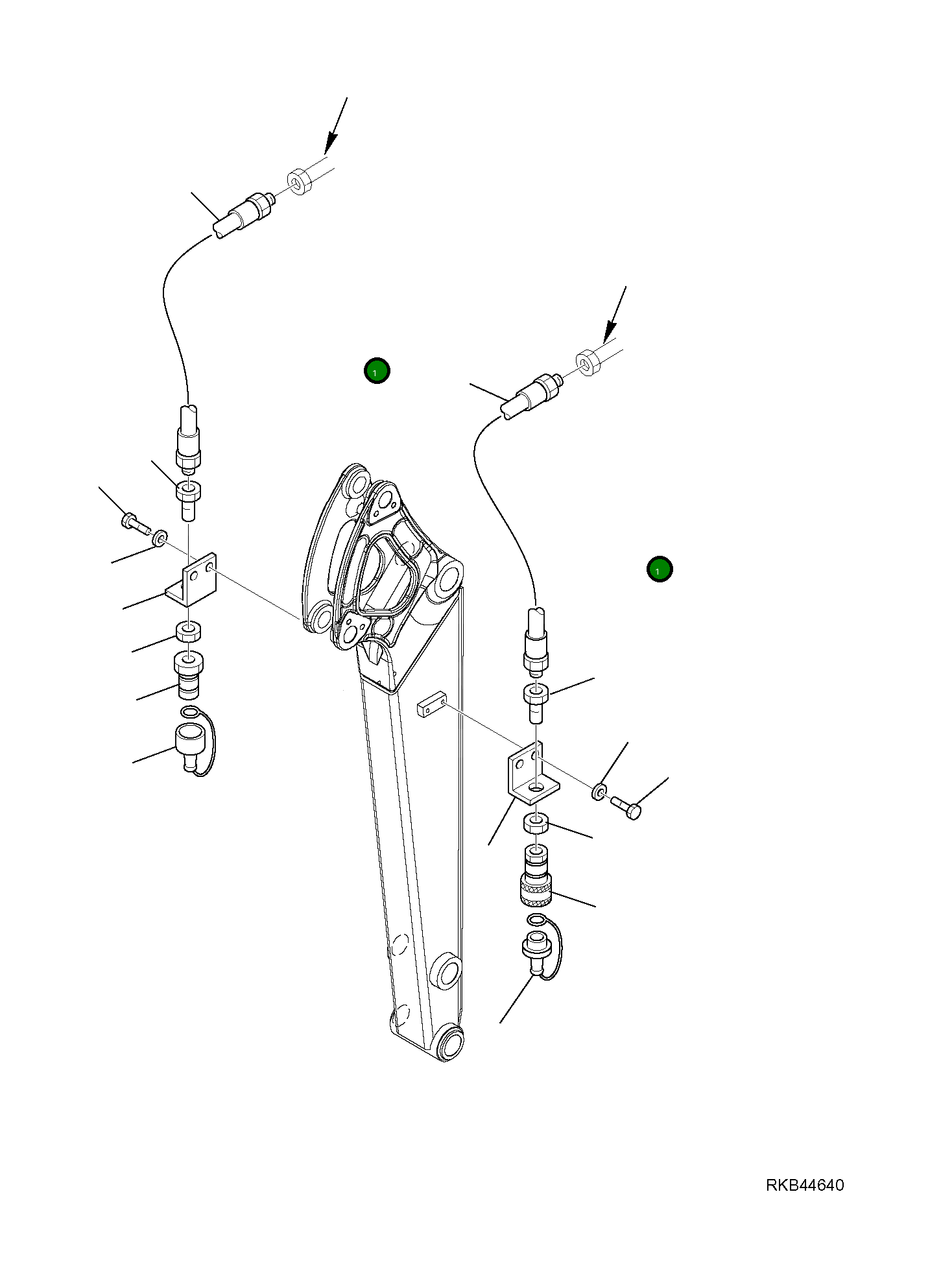 1

1

RKB44640