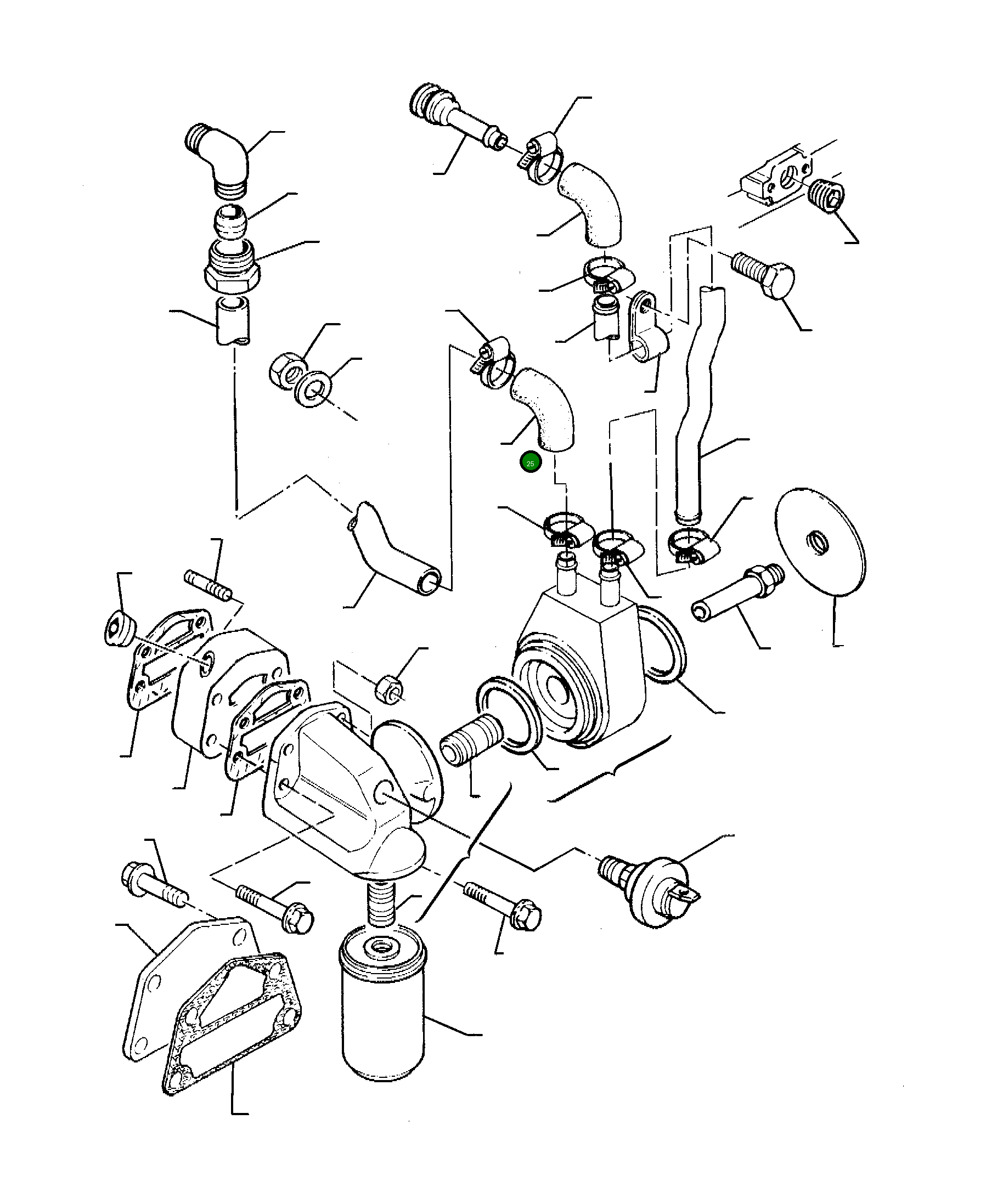 25