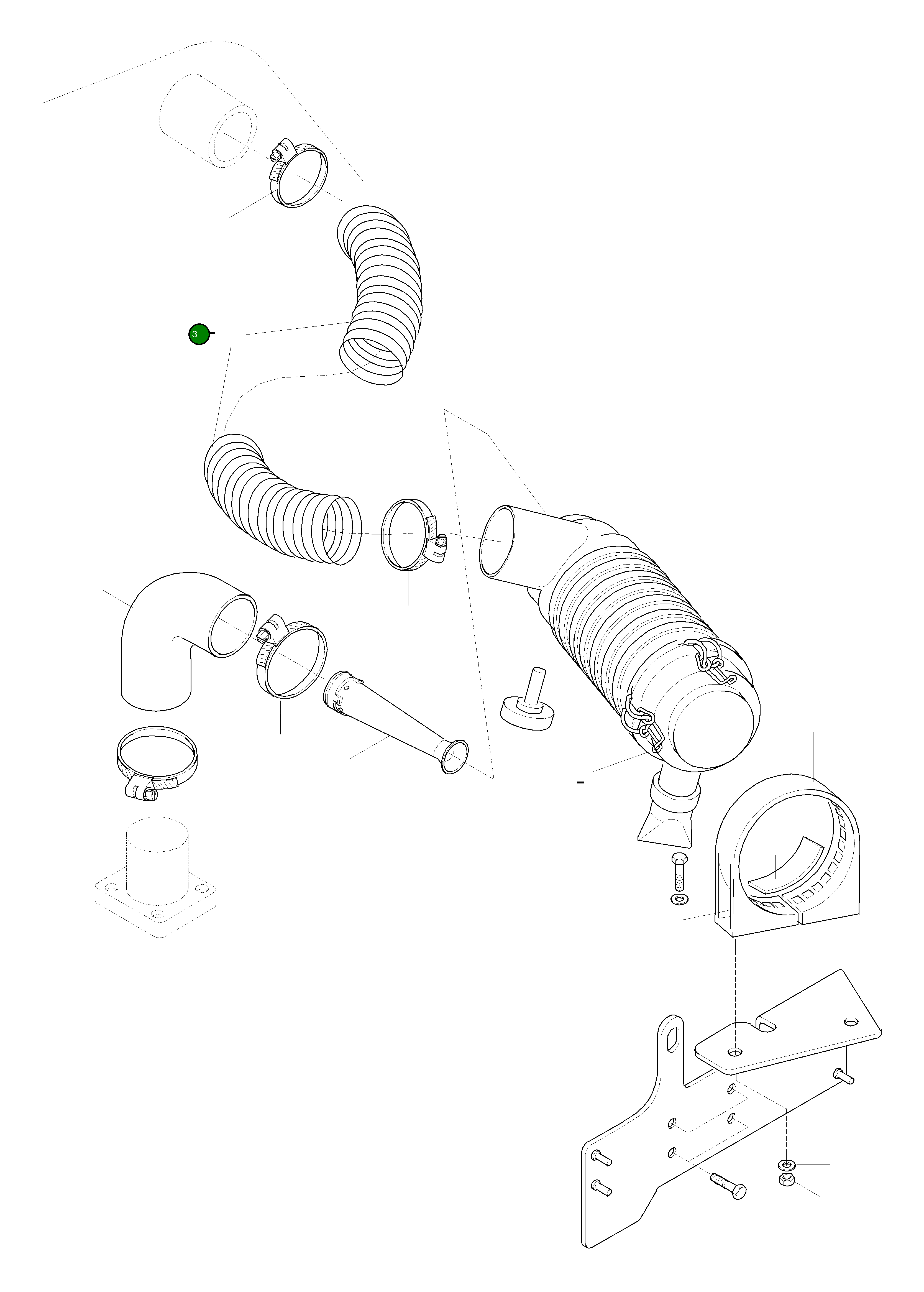 3