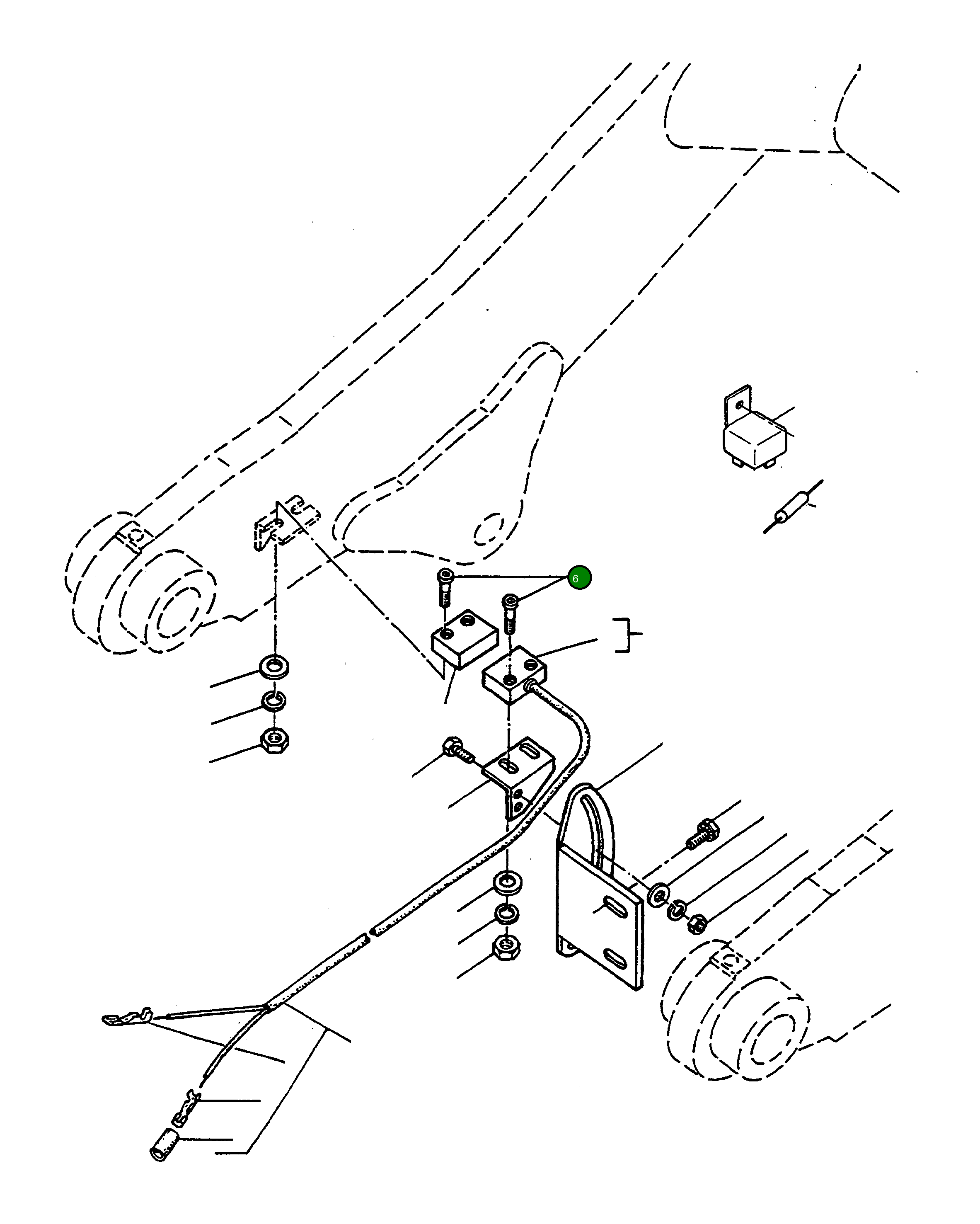 6