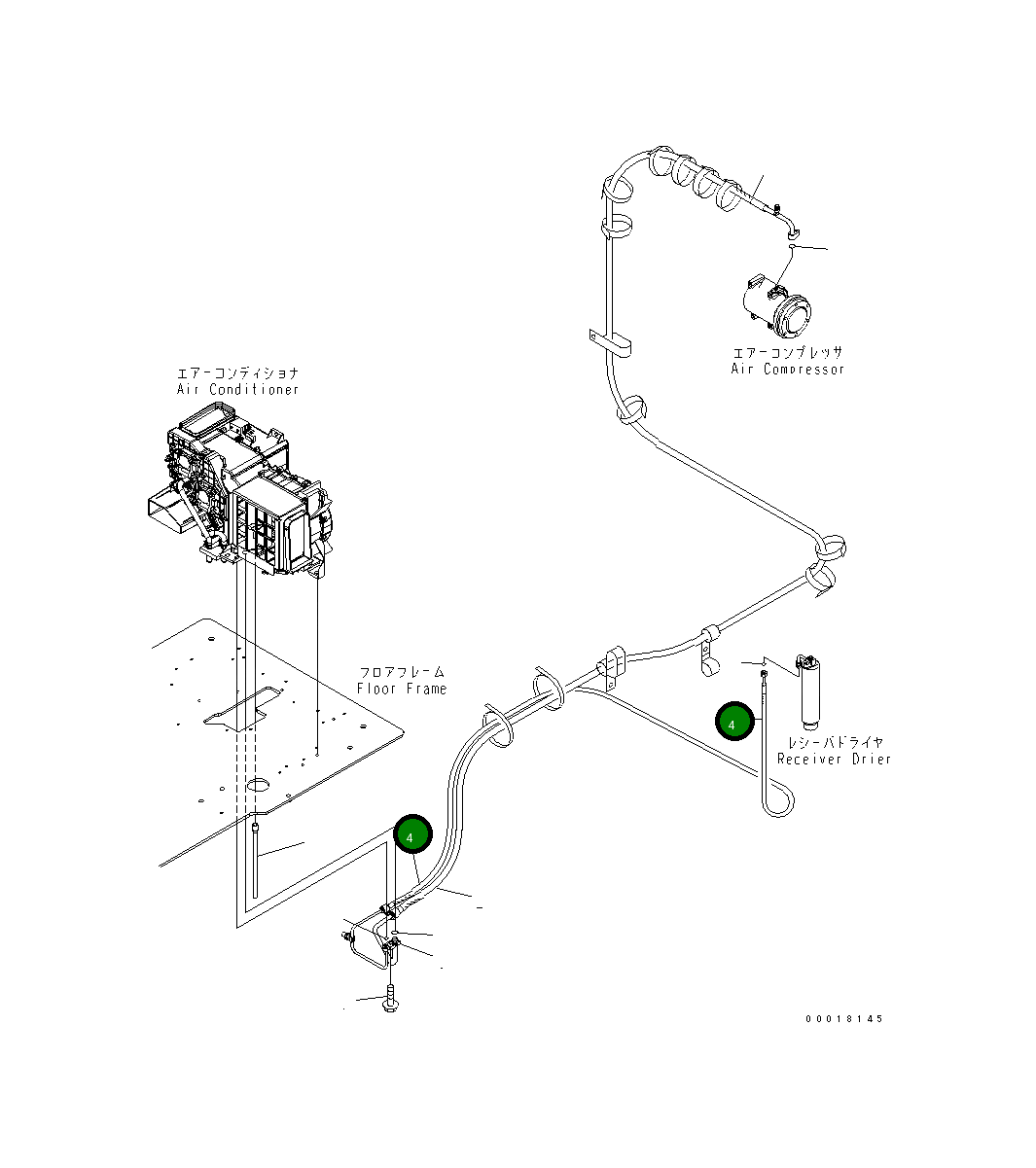 エアーコンプレッサ
Air Compressor

エアーコンディショナ
Air Conditioner

フロアフレーム
Floor Frame

4

レシーバドライヤ
Receiver Drier

4

00018145