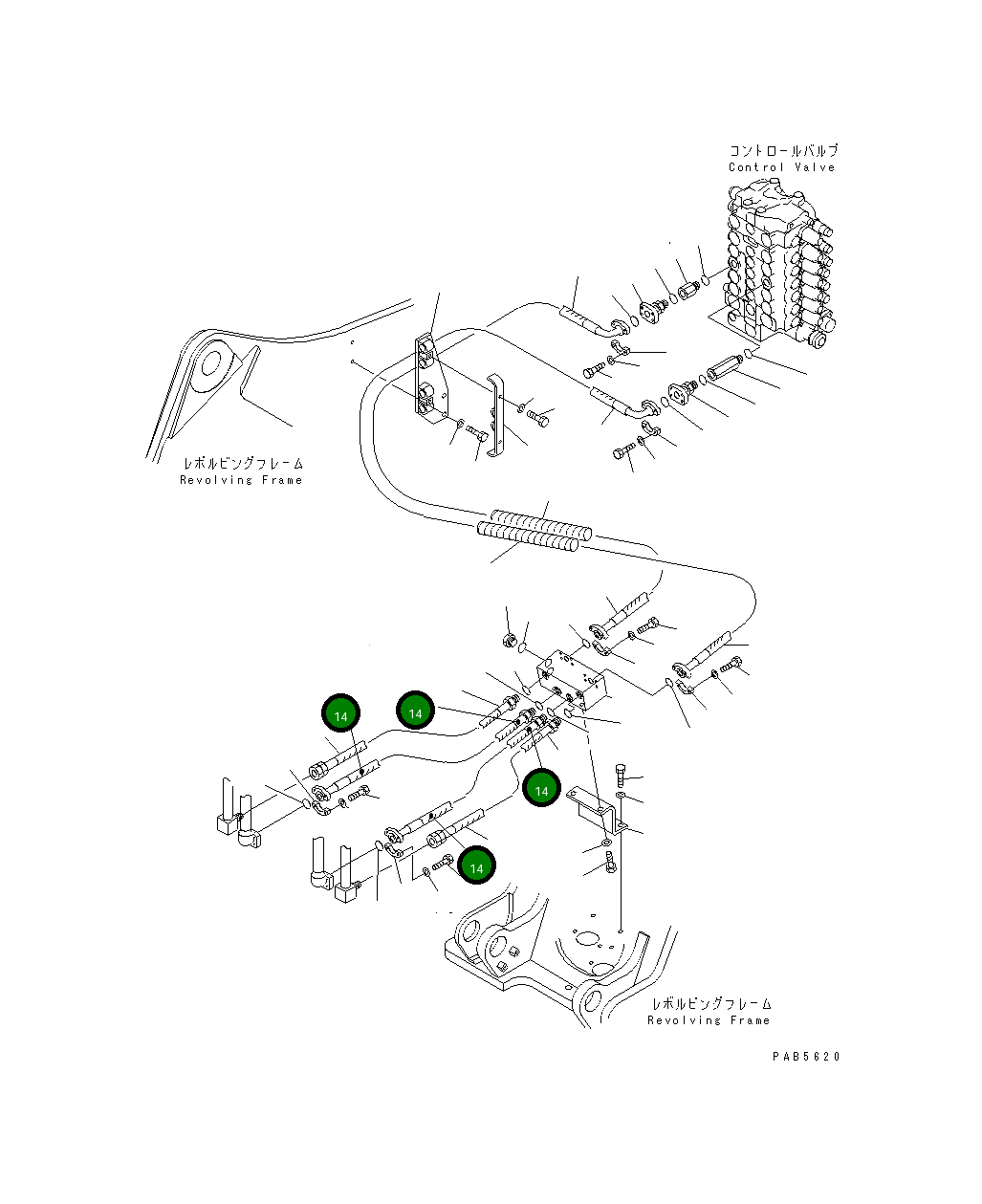 コントロールバルブ
Control Valve

レボルビングフレーム
Revolving Frame

14

14

14

14

レボルビングフレーム
Revolving Frame

PAB5620