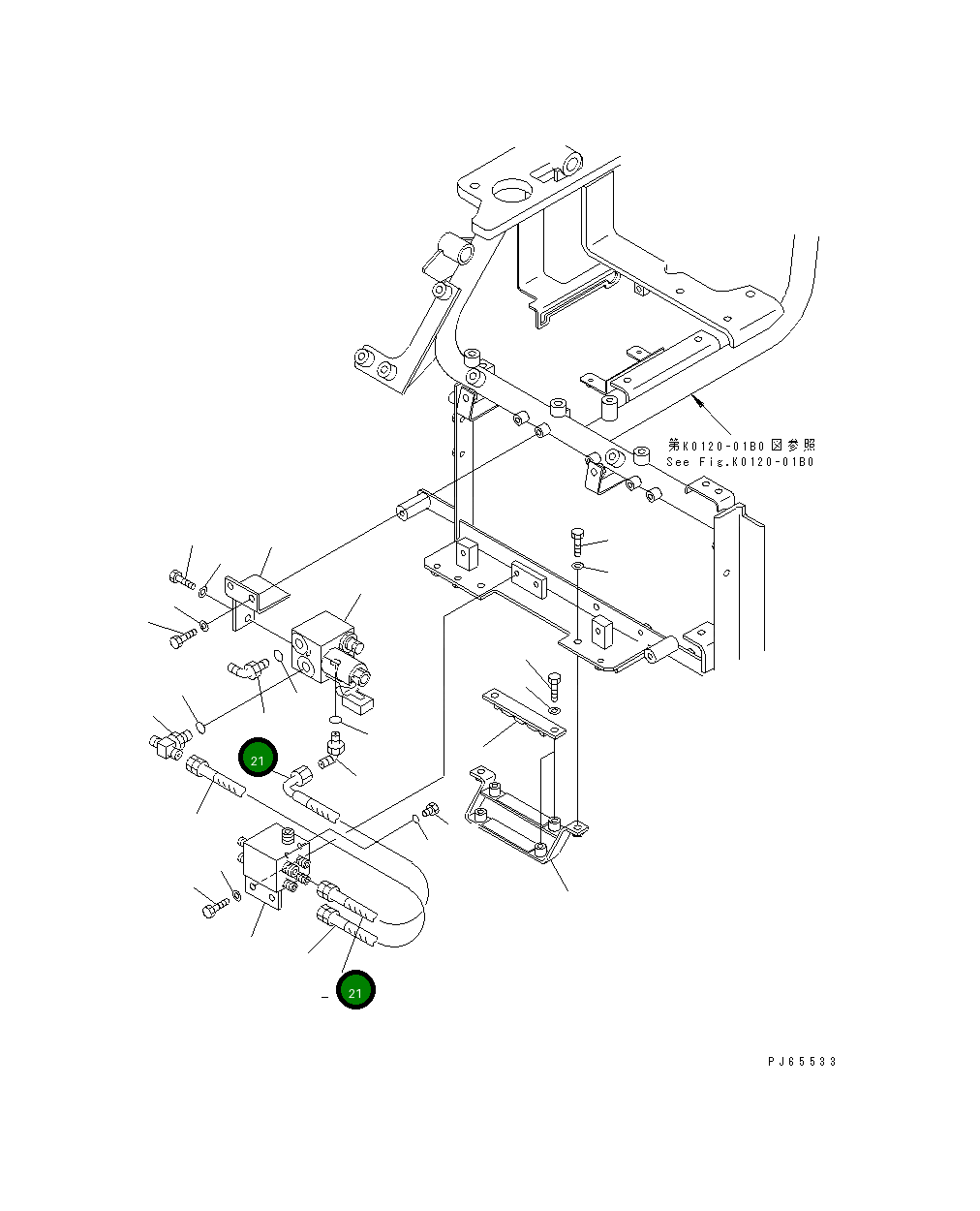 第K0120-01B0図参照
See Fig.K0120-01B0

21

21

PJ65533