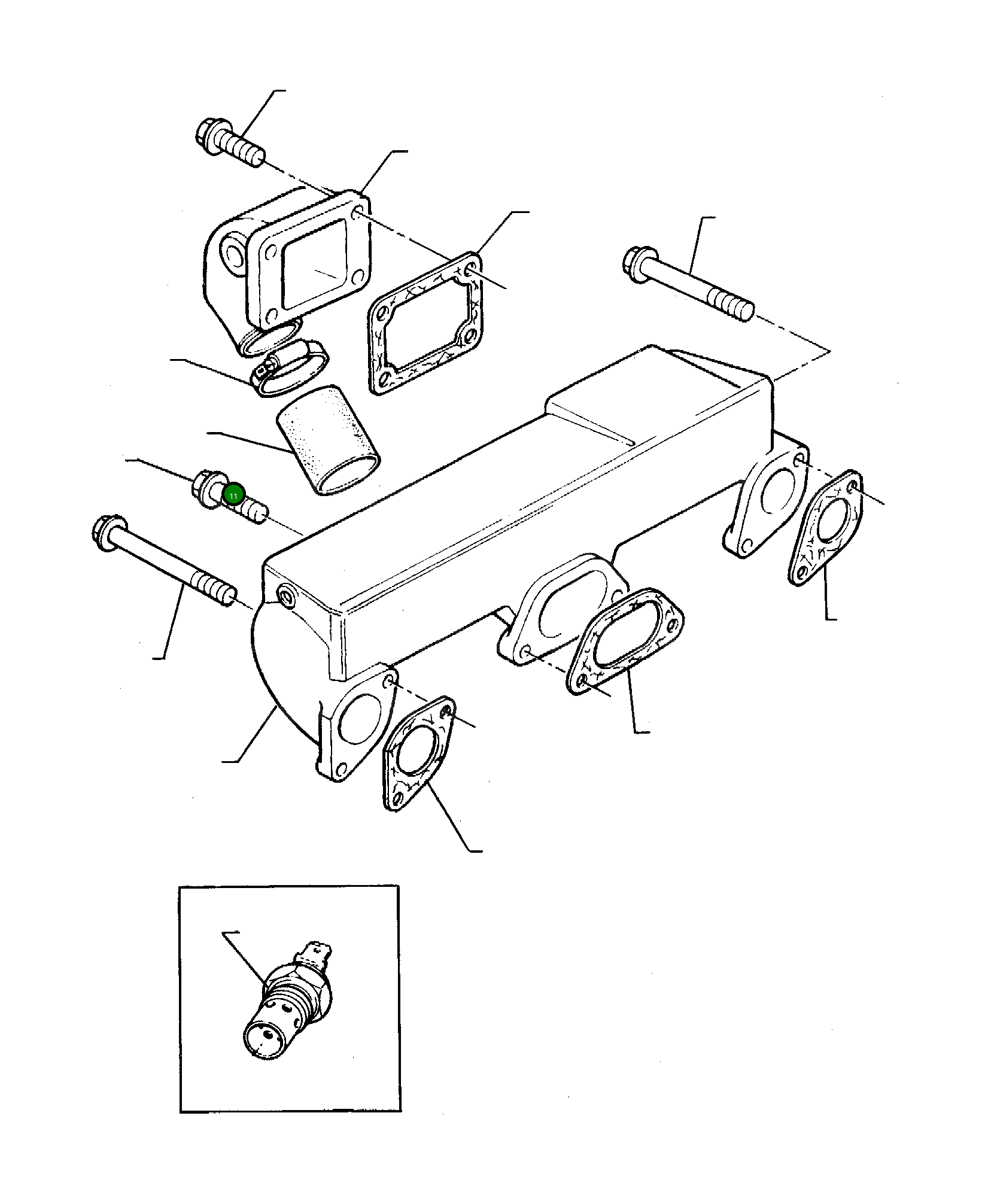 11