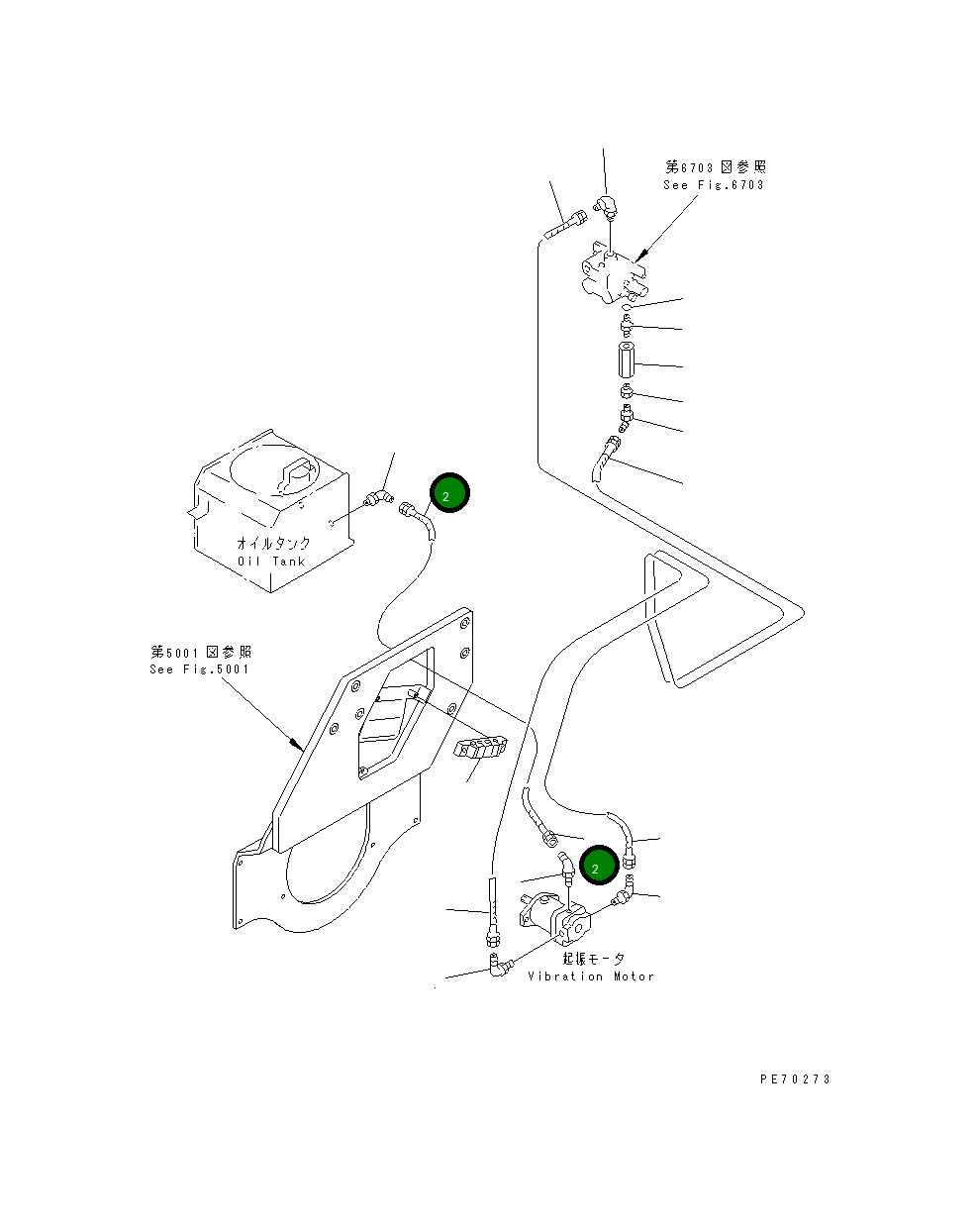 第6703図参照
See Fig.6703

2

オイルタンク
Oil Tank

第5001図参照
See Fig.5001

2

起振モータ
Vibration Motor

PE70273