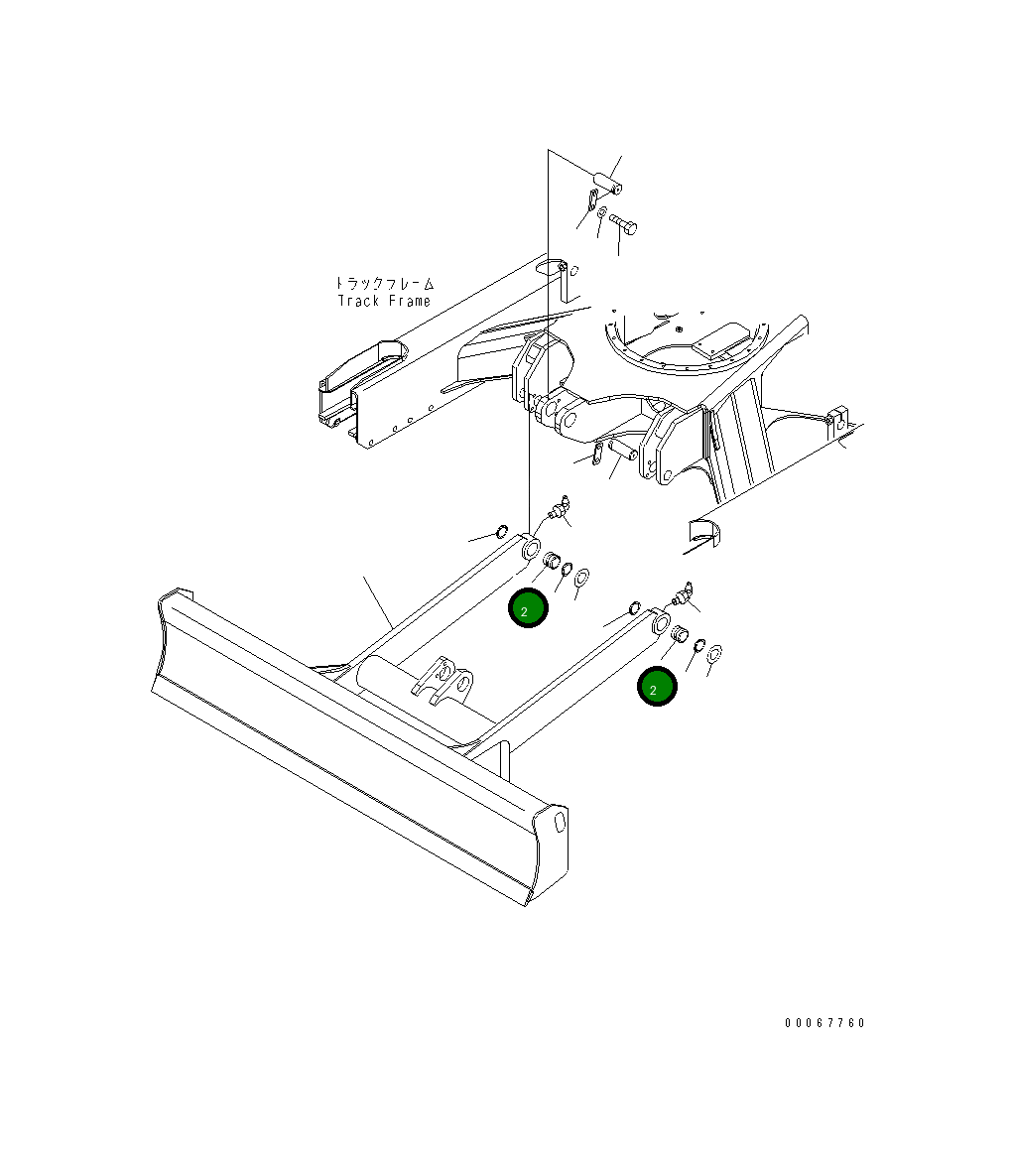 トラックフレーム
Track Frame

2

2

00067760