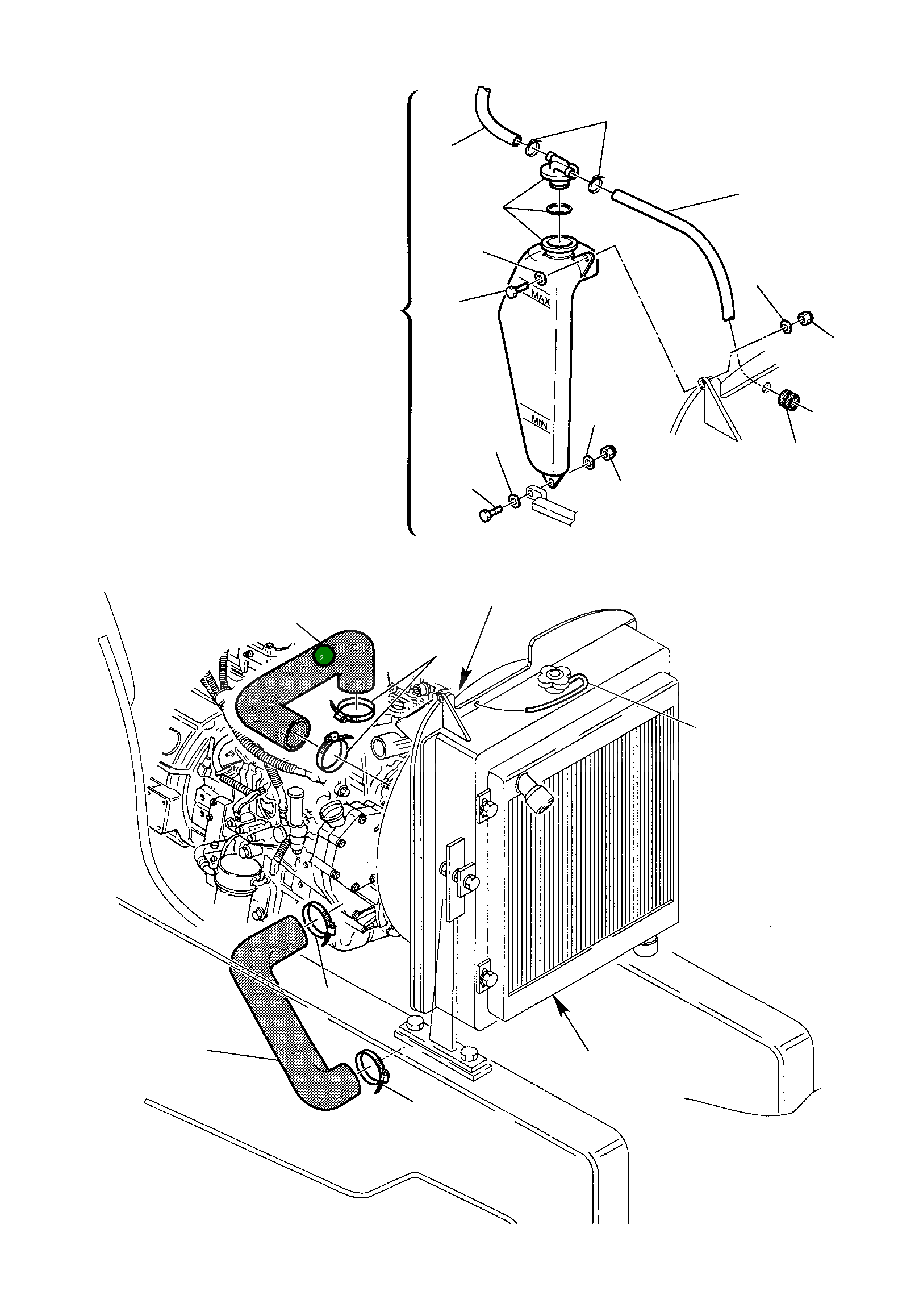 MAX

MIN

2