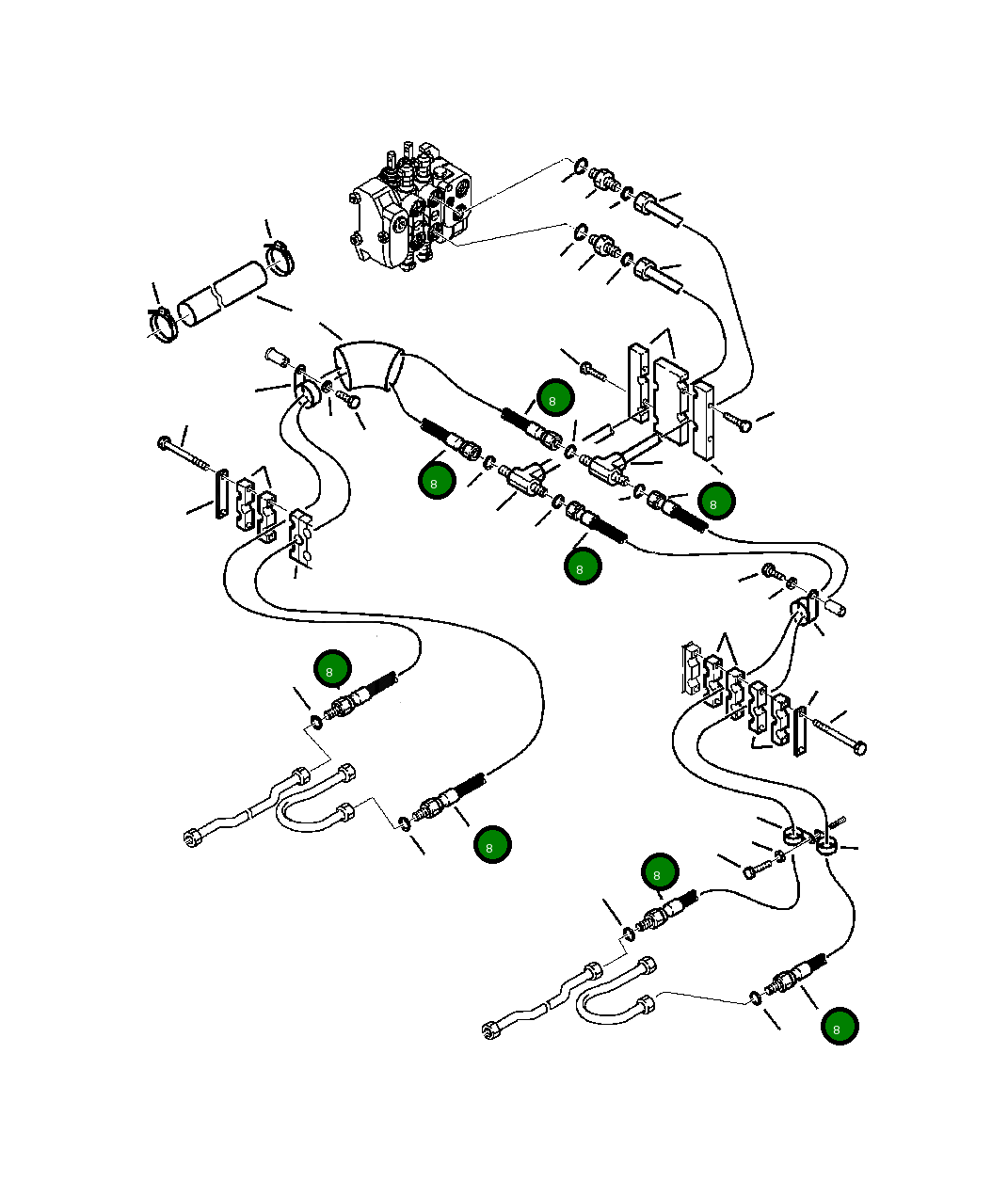 8

8

8

8

8

8

8

8