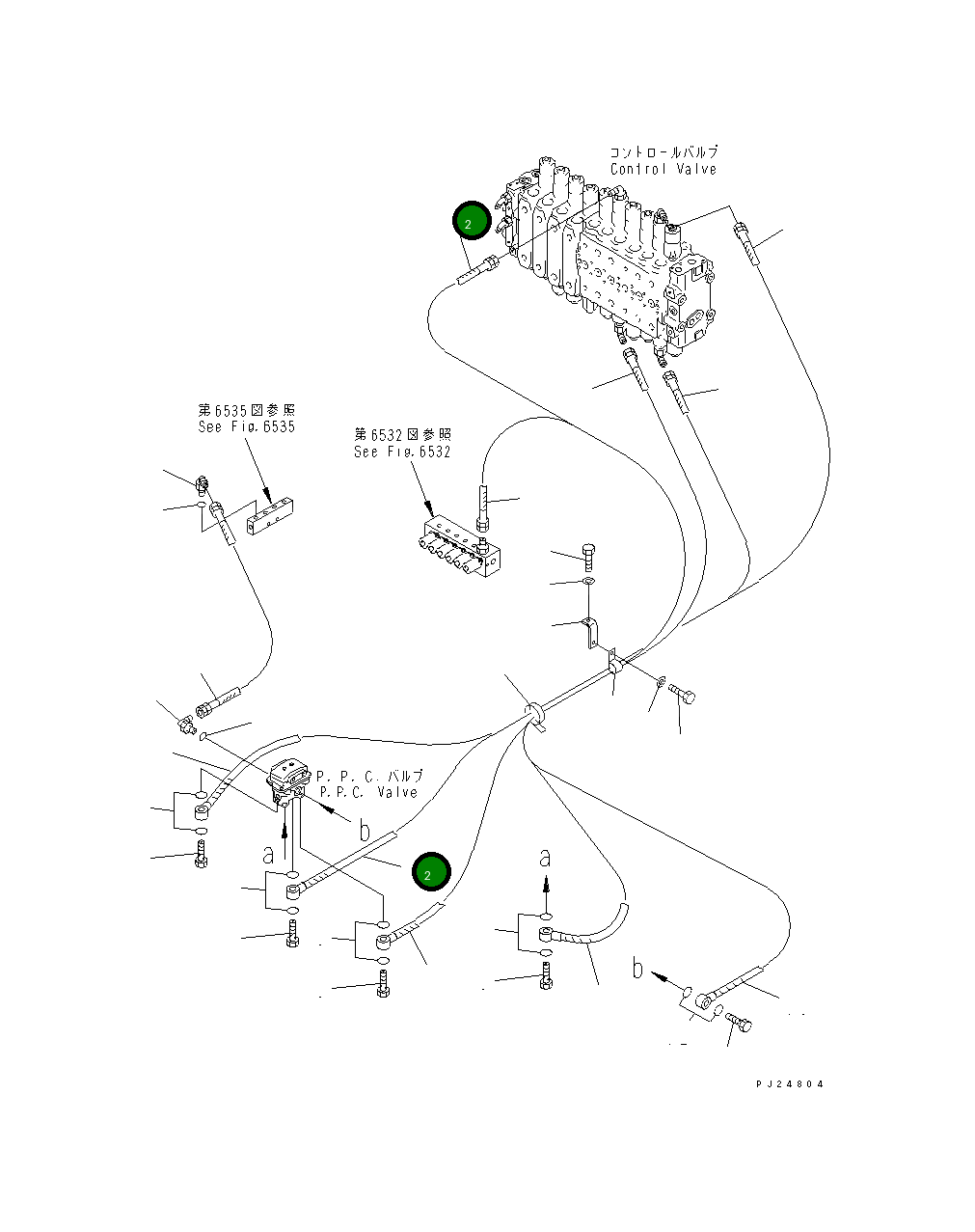 コントロールバルブ
Control Valve

2

第6535図参照
See Fig.6535

第6532図参照
See Fig.6532

P.P.C.バルブ
P.P.C. Valve

b

a

2

a

b

PJ24804