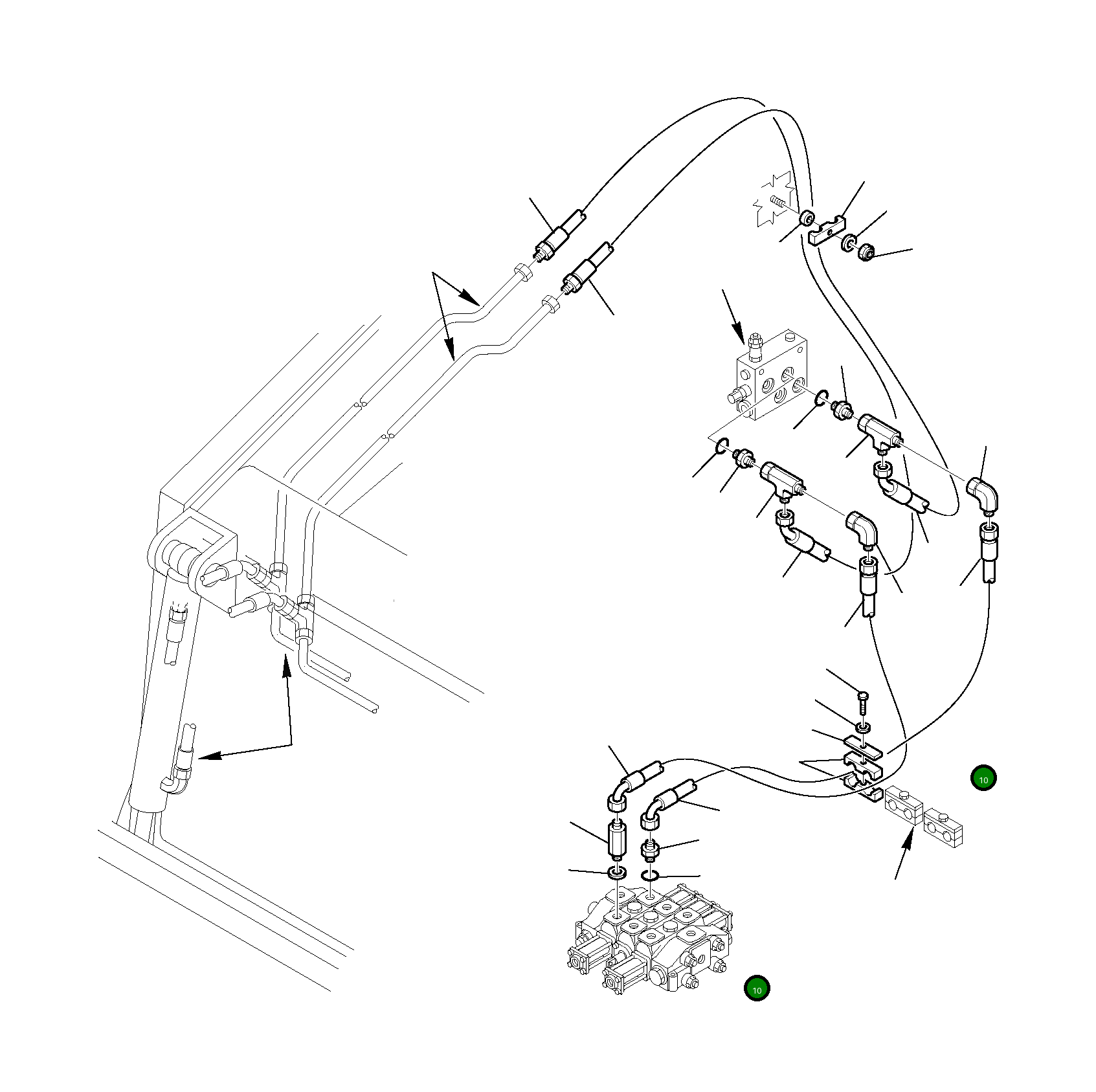 10

10