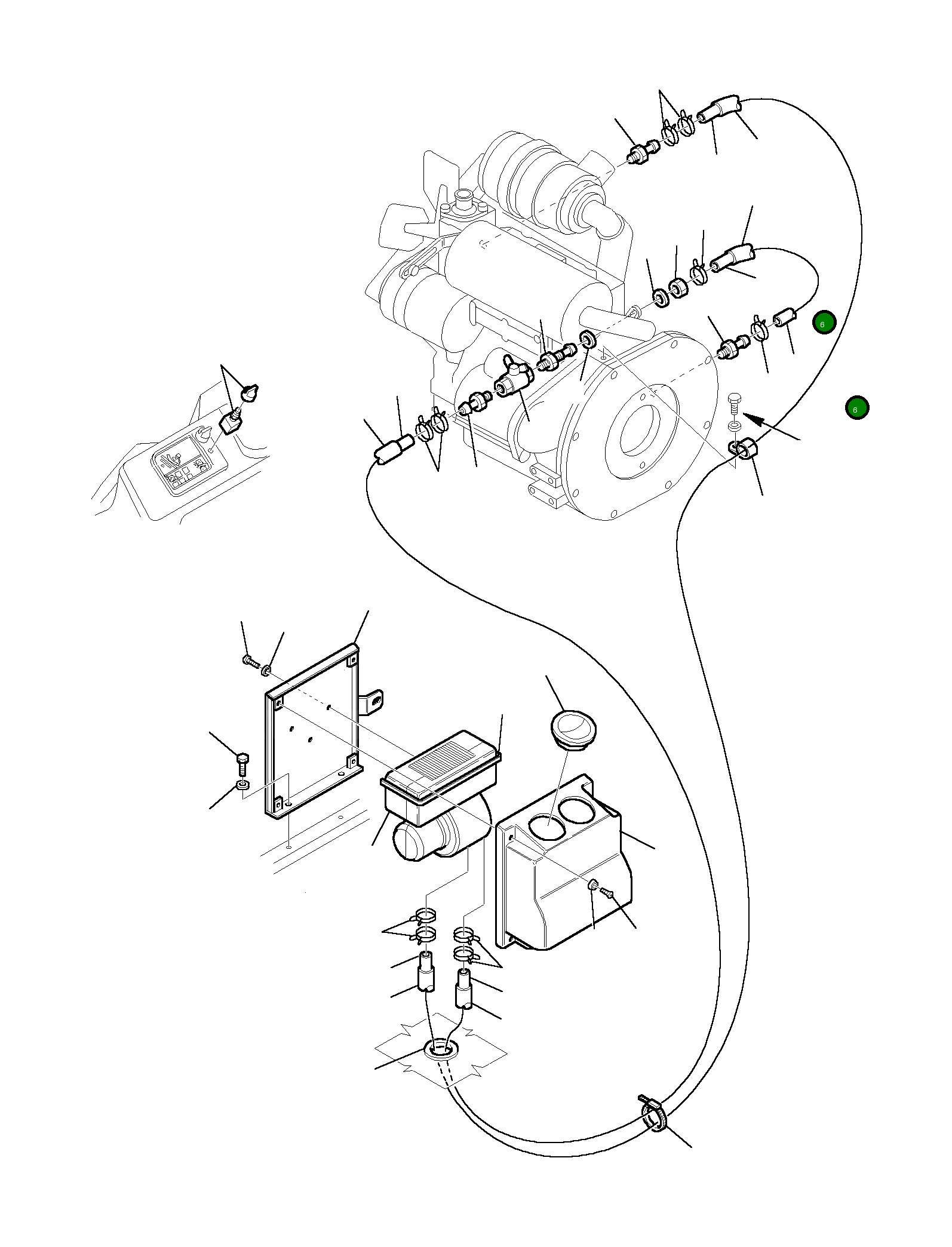 6

6