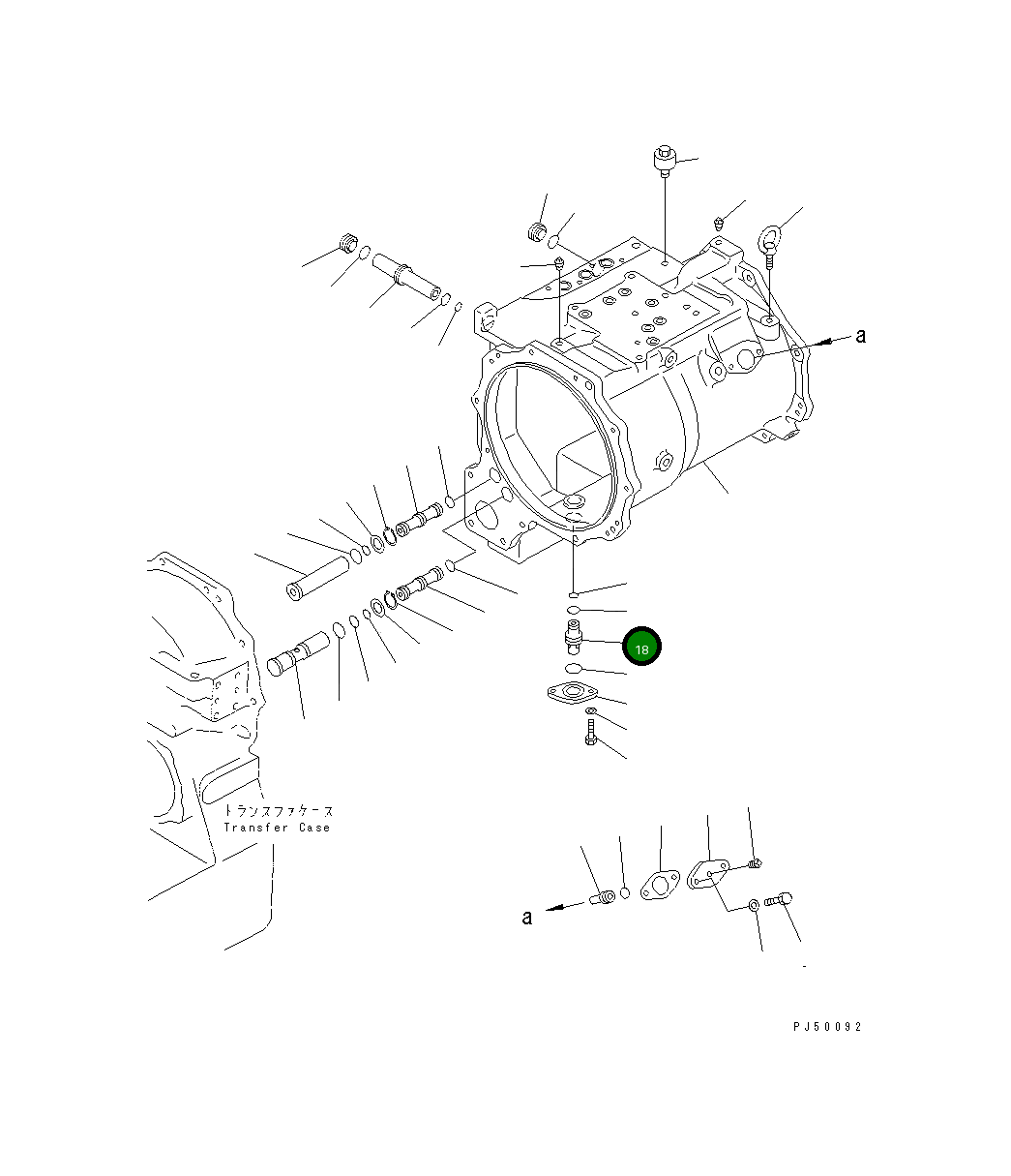 a

18

トランスファケース
Transfer Case

a

PJ50092