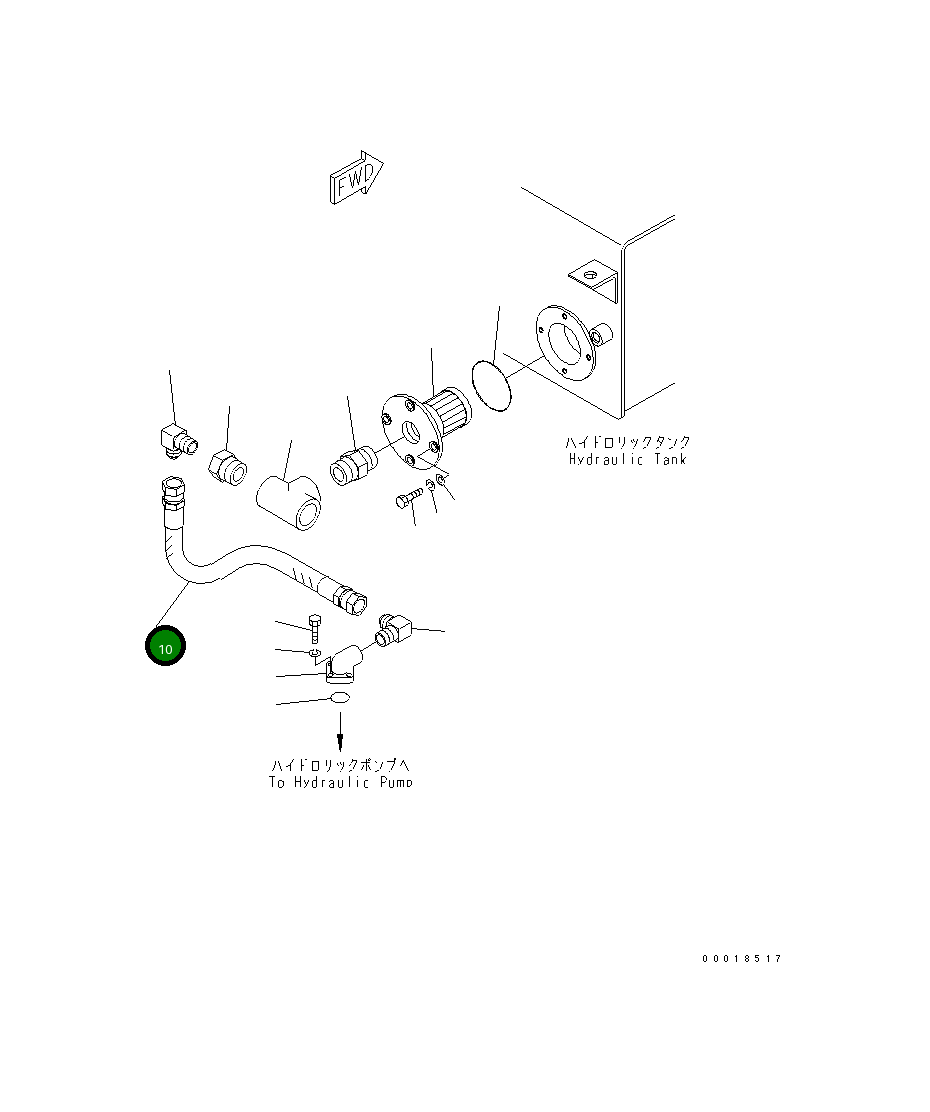 FWD

ハイドロリックタンク
Hydraulic Tank

10

ハイドロリックポンプへ
To Hydraulic Pump

00018517