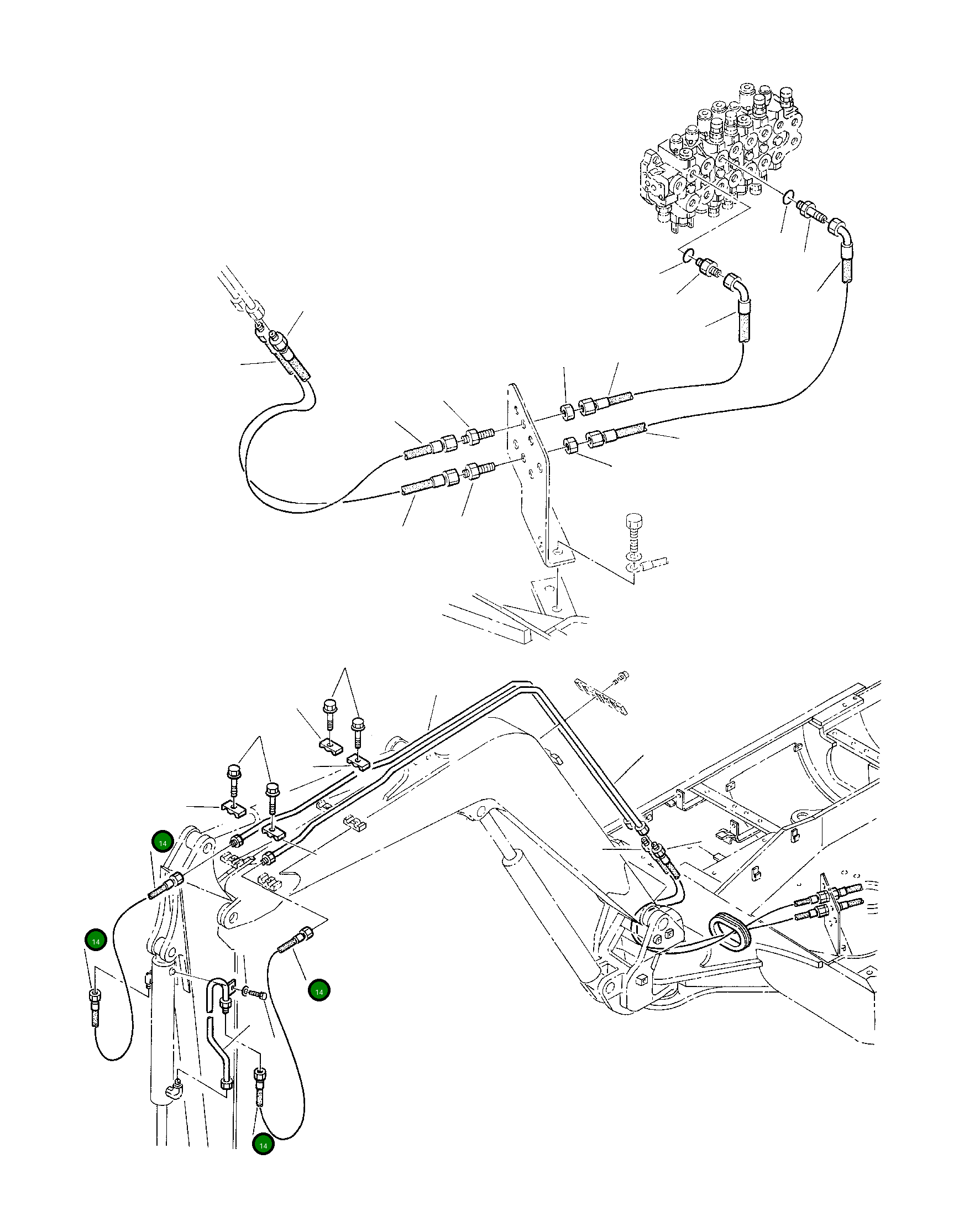 14
14
14
14