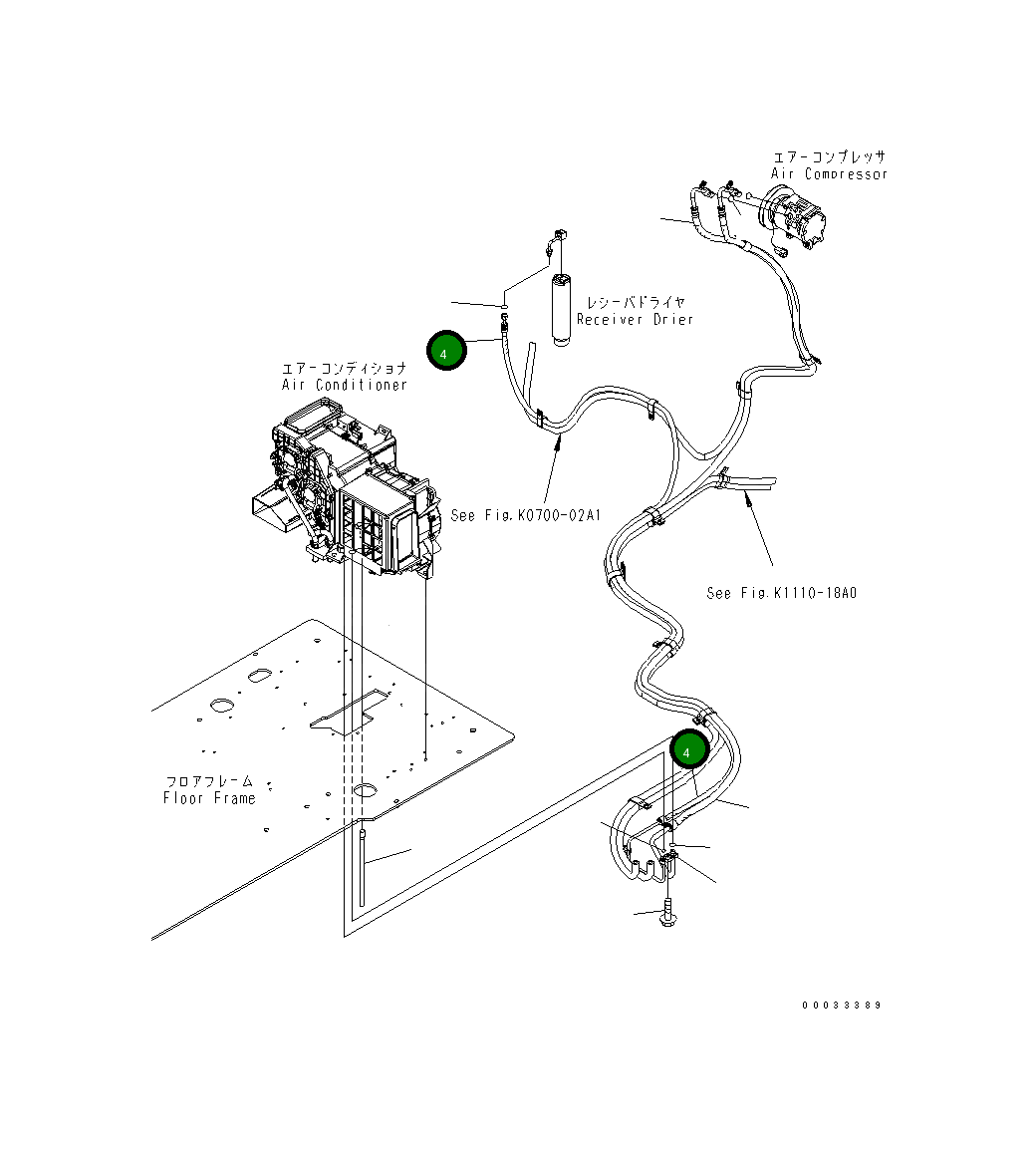 エアーコンプレッサ
Air Compressor

レシーバドライヤ
Receiver Drier

4

エアーコンディショナ
Air Conditioner

See Fig.K0700-02A1

See Fig.K1110-18A0

4

フロアフレーム
Floor Frame

00033389