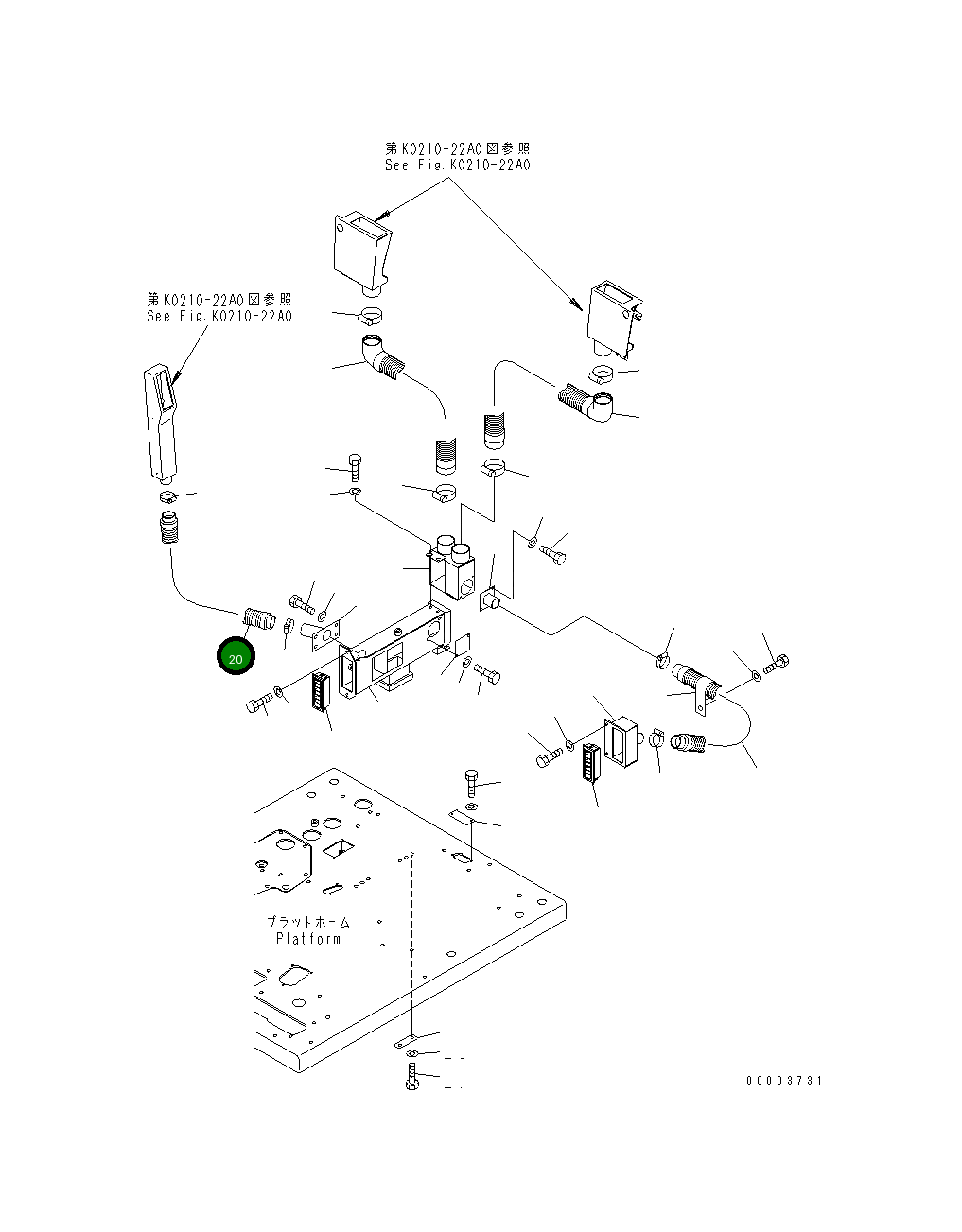 第K0210-22A0図参照
See Fig.K0210-22A0

第K0210-22A0図参照
See Fig.K0210-22A0

20

プラットホーム
Platform

00003731