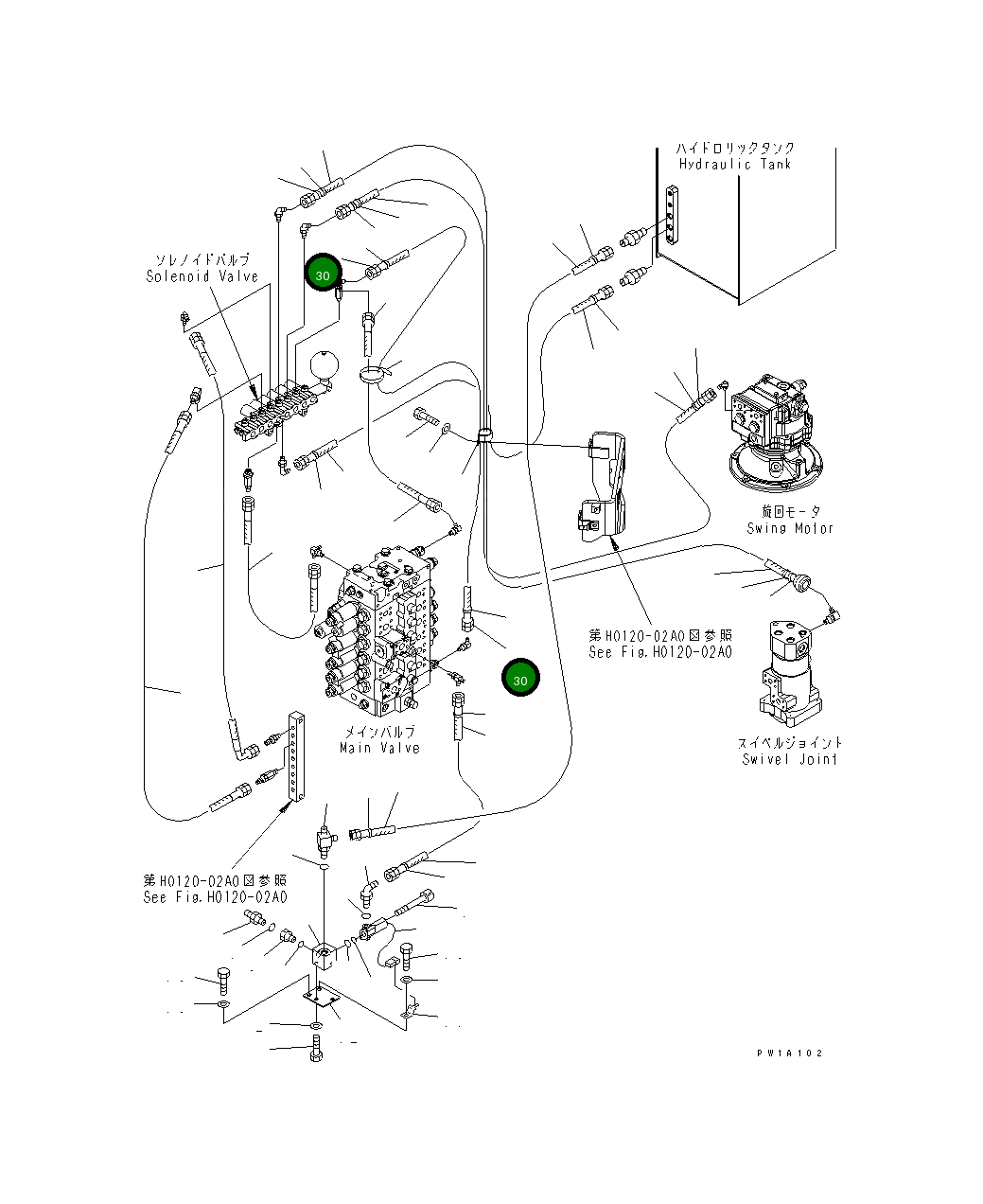 ハイドロリックタンク
Hydraulic Tank

ソレノイドバルブ
Solenoid Valve

30

旋回モータ
Swing Motor

第H0120-02A0図参照
See Fig.H0120-02A0

30

メインバルブ
Main Valve

スイベルジョイント
Swivel Joint

第H0120-02A0図参照
See Fig.H0120-02A0

PW1A102