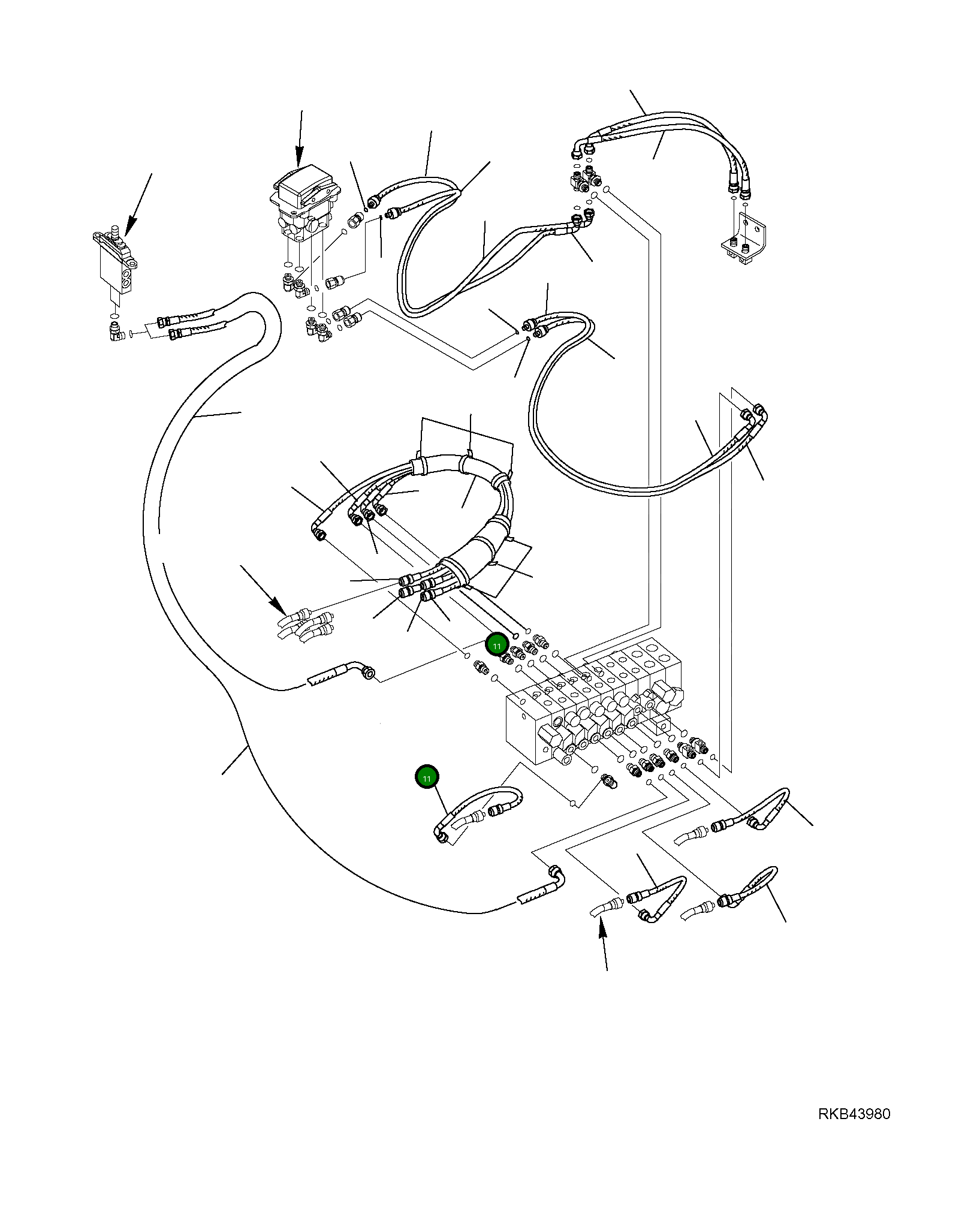 11

11

RKB43980