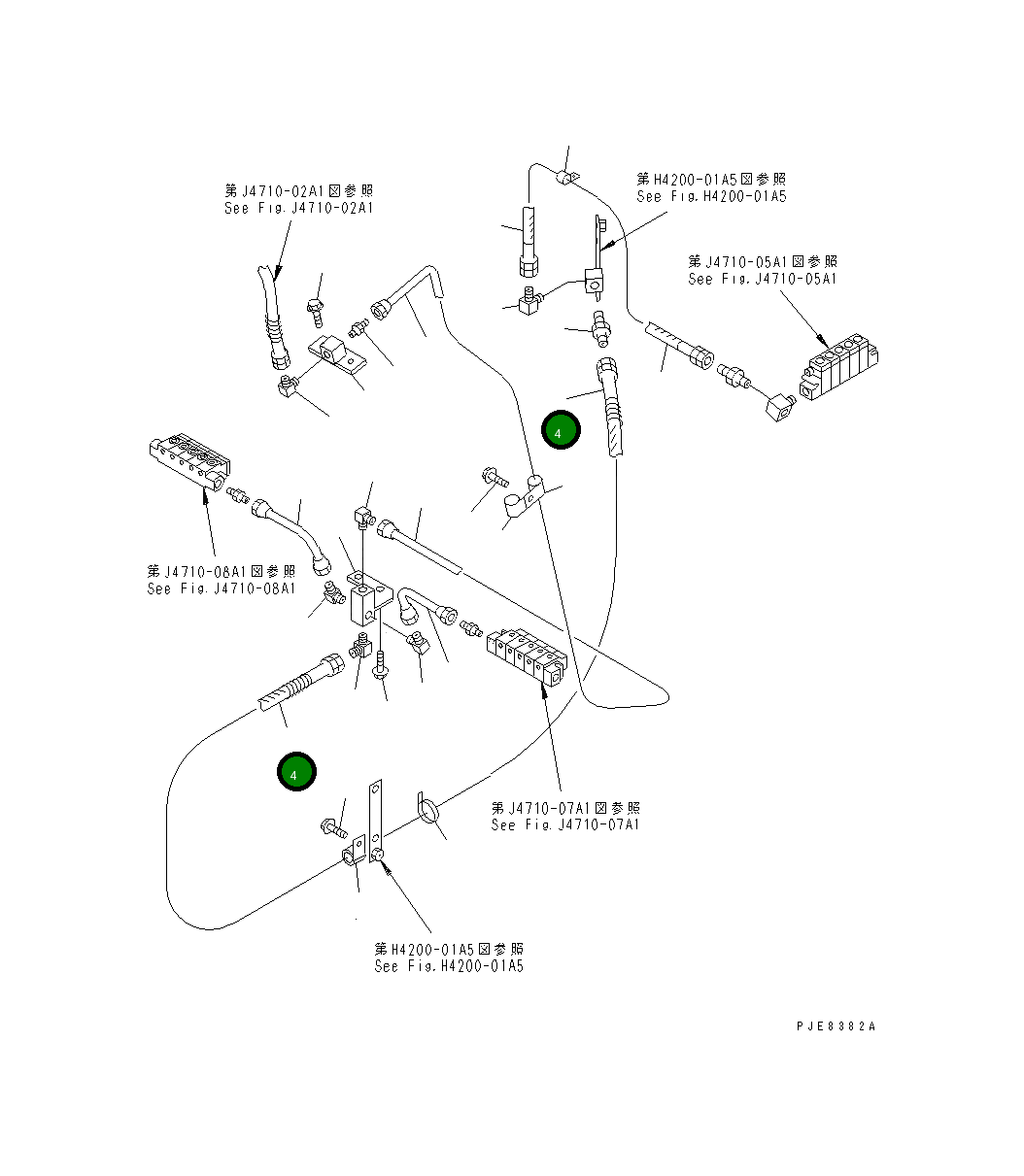 第J4710-02A1図参照
See Fig.J4710-02A1

第H4200-01A5図参照
See Fig.H4200-01A5

第J4710-05A1図参照
See Fig.J4710-05A1

4

第J4710-08A1図参照
See Fig.J4710-08A1

4

第J4710-07A1図参照
See Fig.J4710-07A1

第H4200-01A5図参照
See Fig.H4200-01A5

PJE8382A