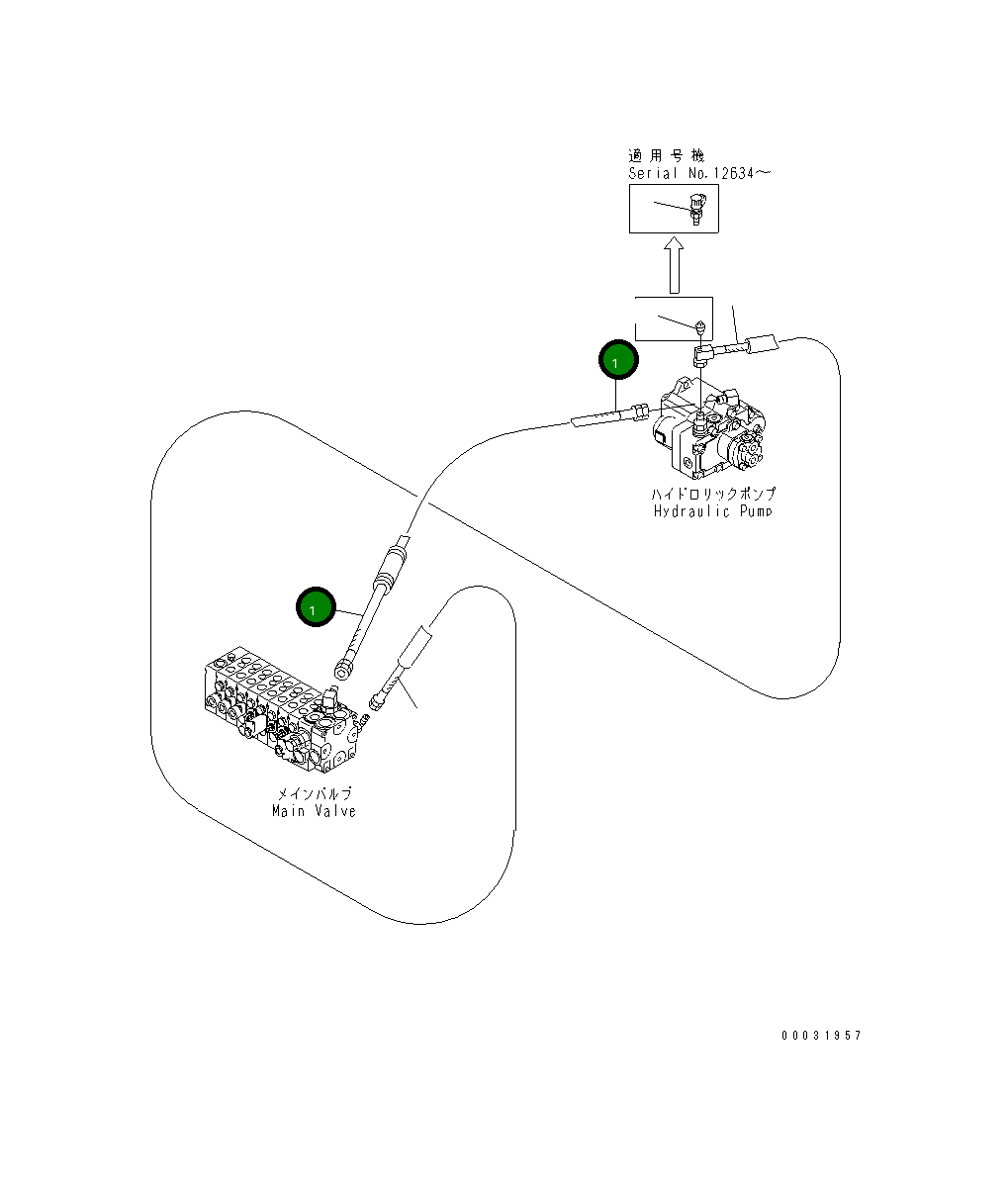 適用号機
Serial No.12634～

1

ハイドロリックポンプ
Hydraulic Pump

1

メインバルブ
Main Valve

00031957